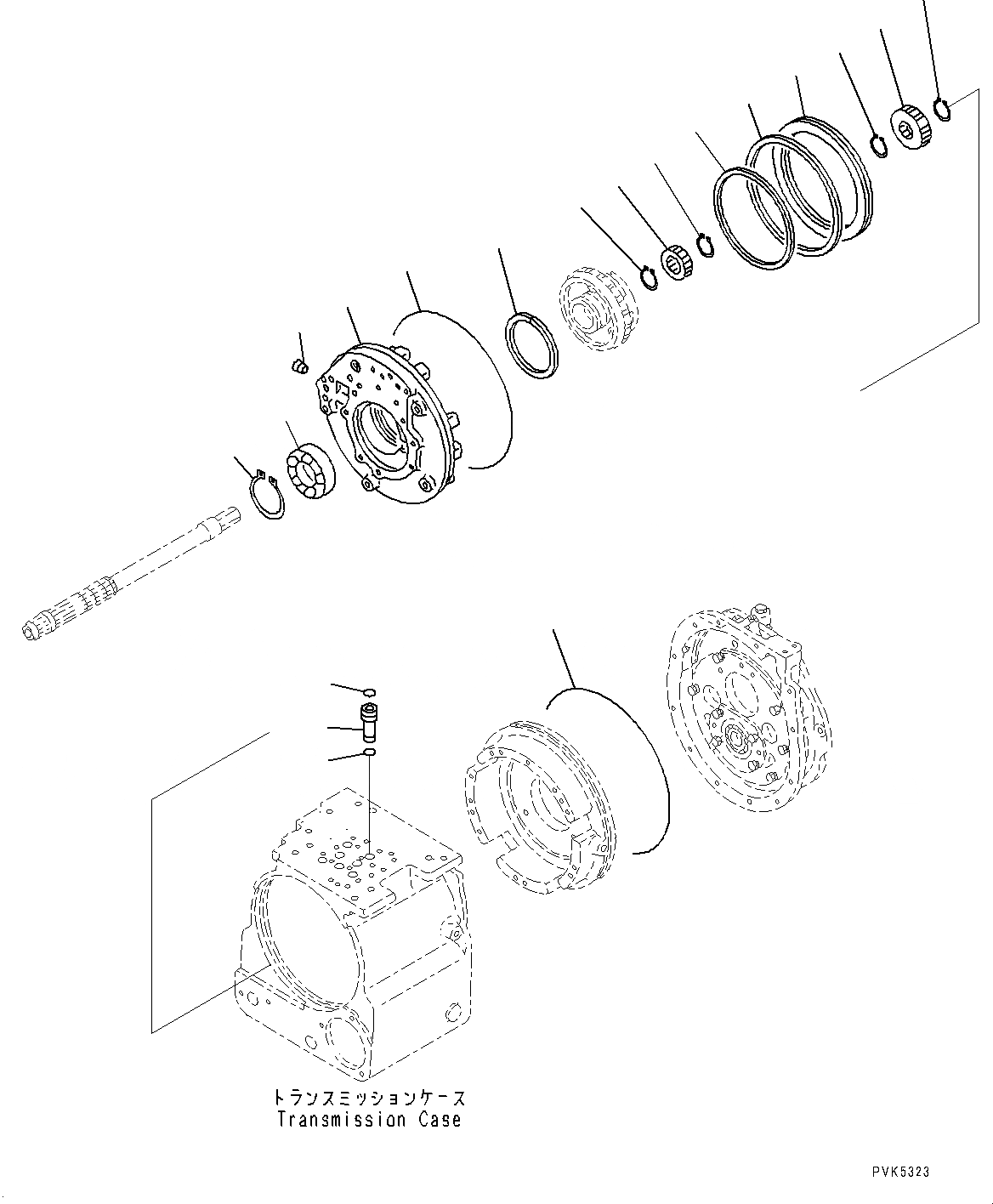 トランスミッションケース
Transmission Case

PVK5323