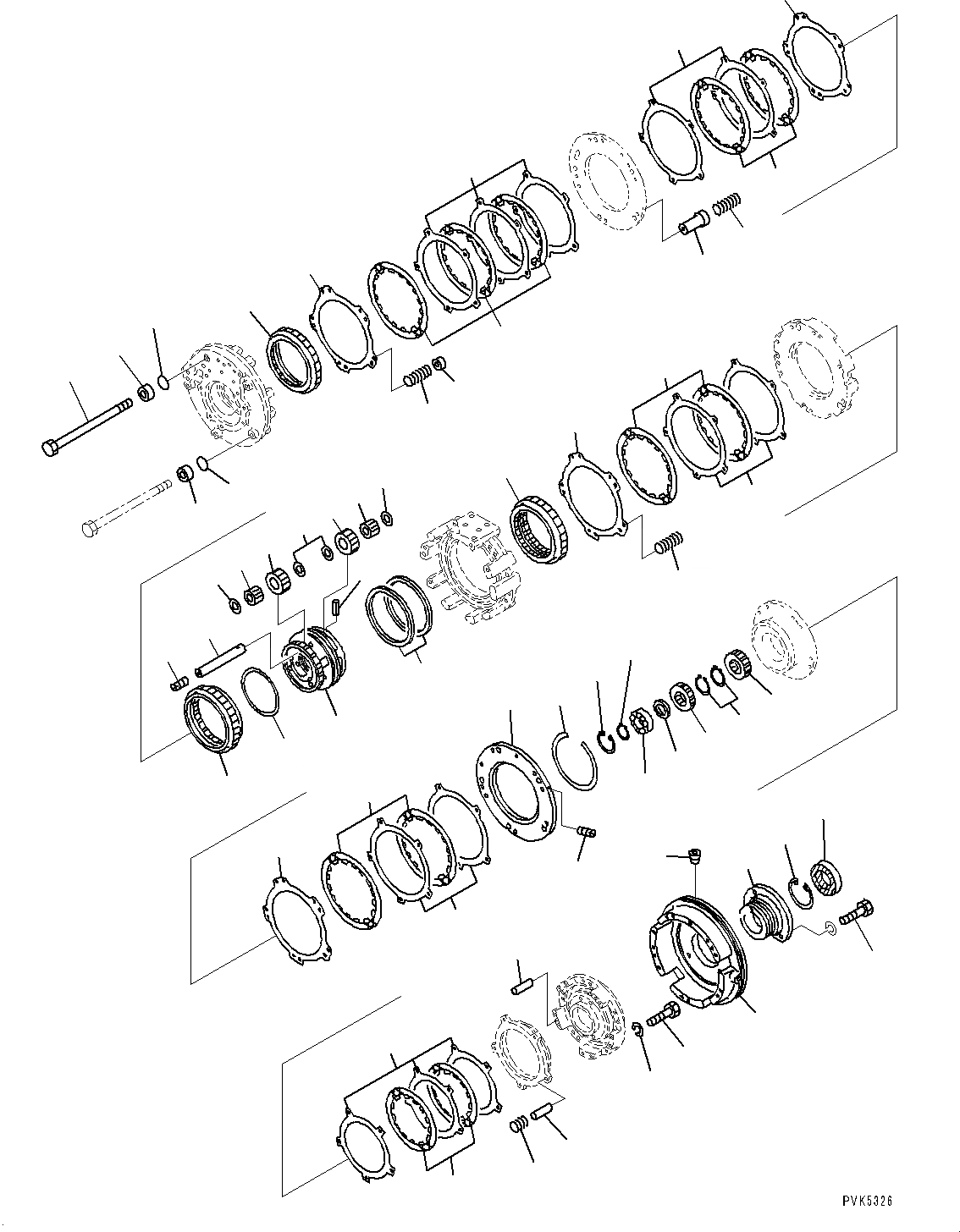 PVK5326