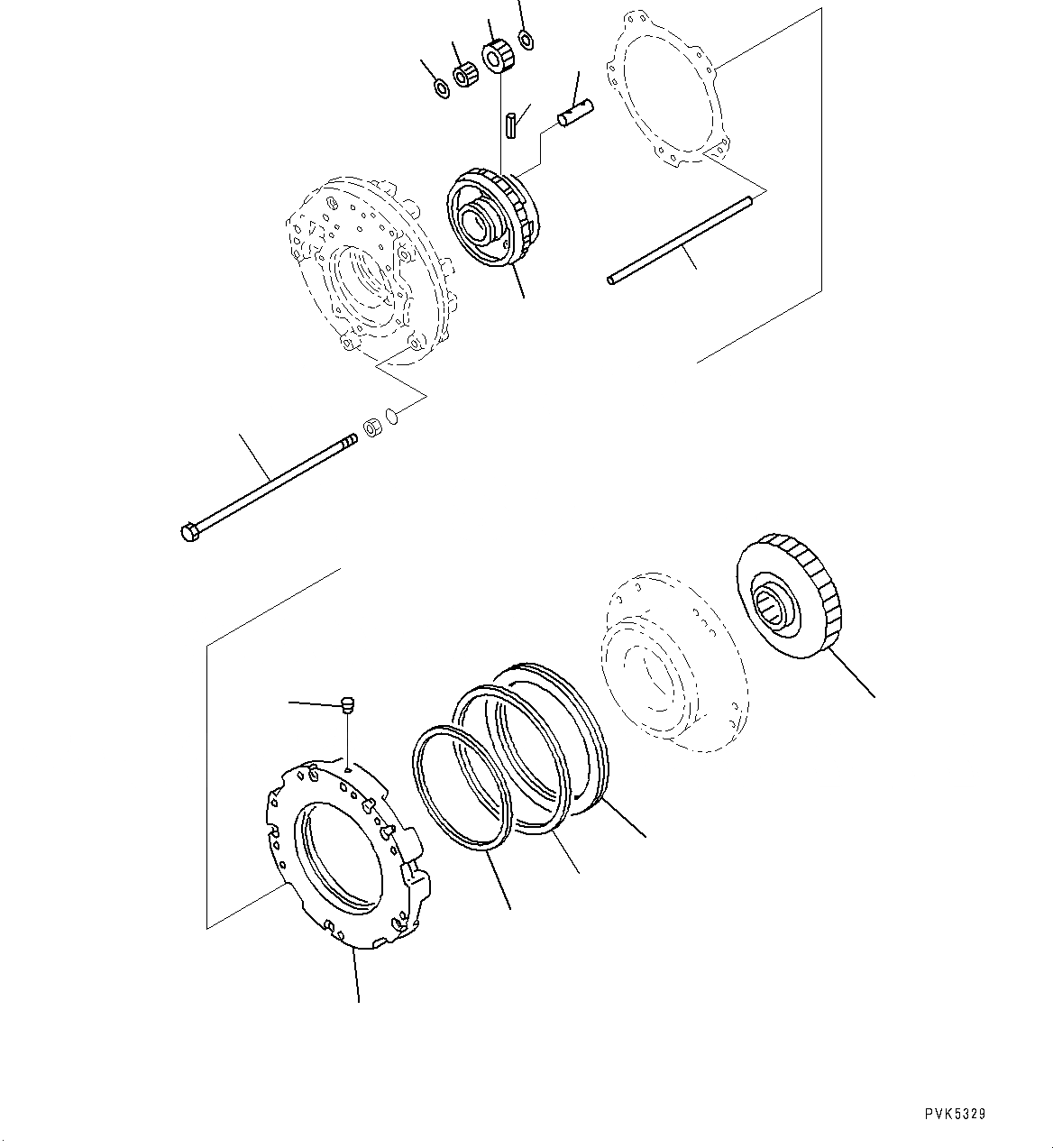 PVK5329