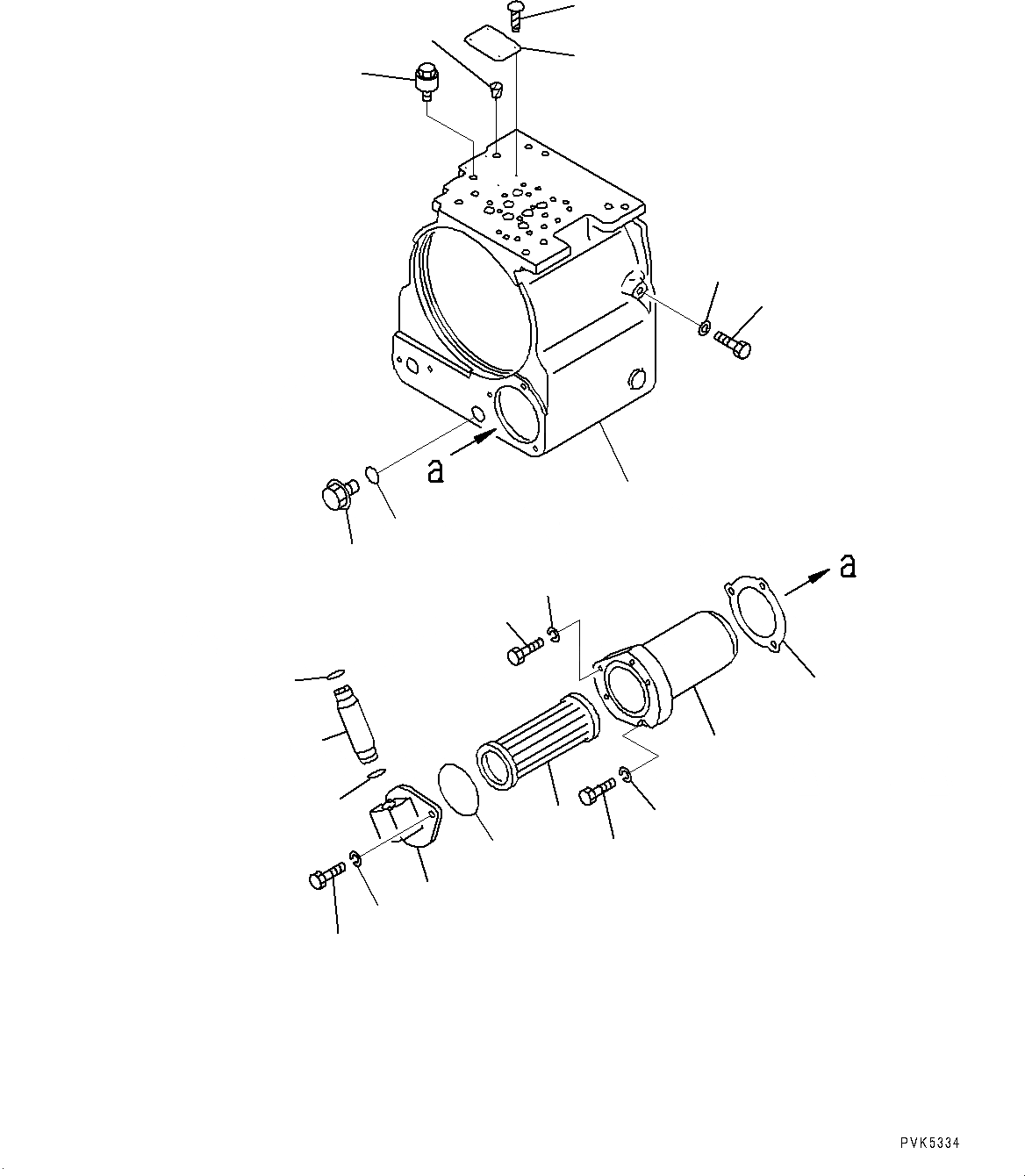 a

a

PVK5334