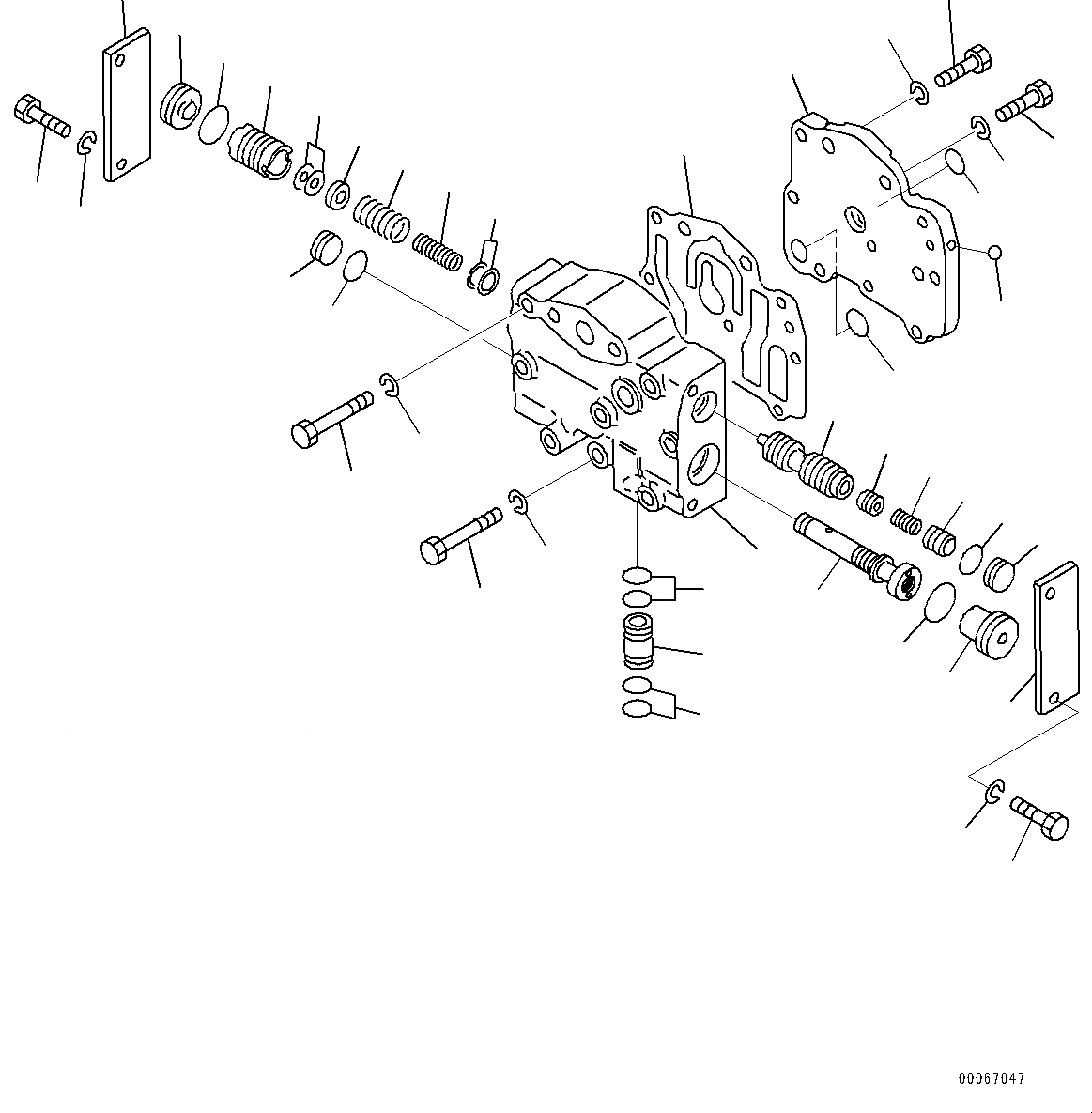 00067047