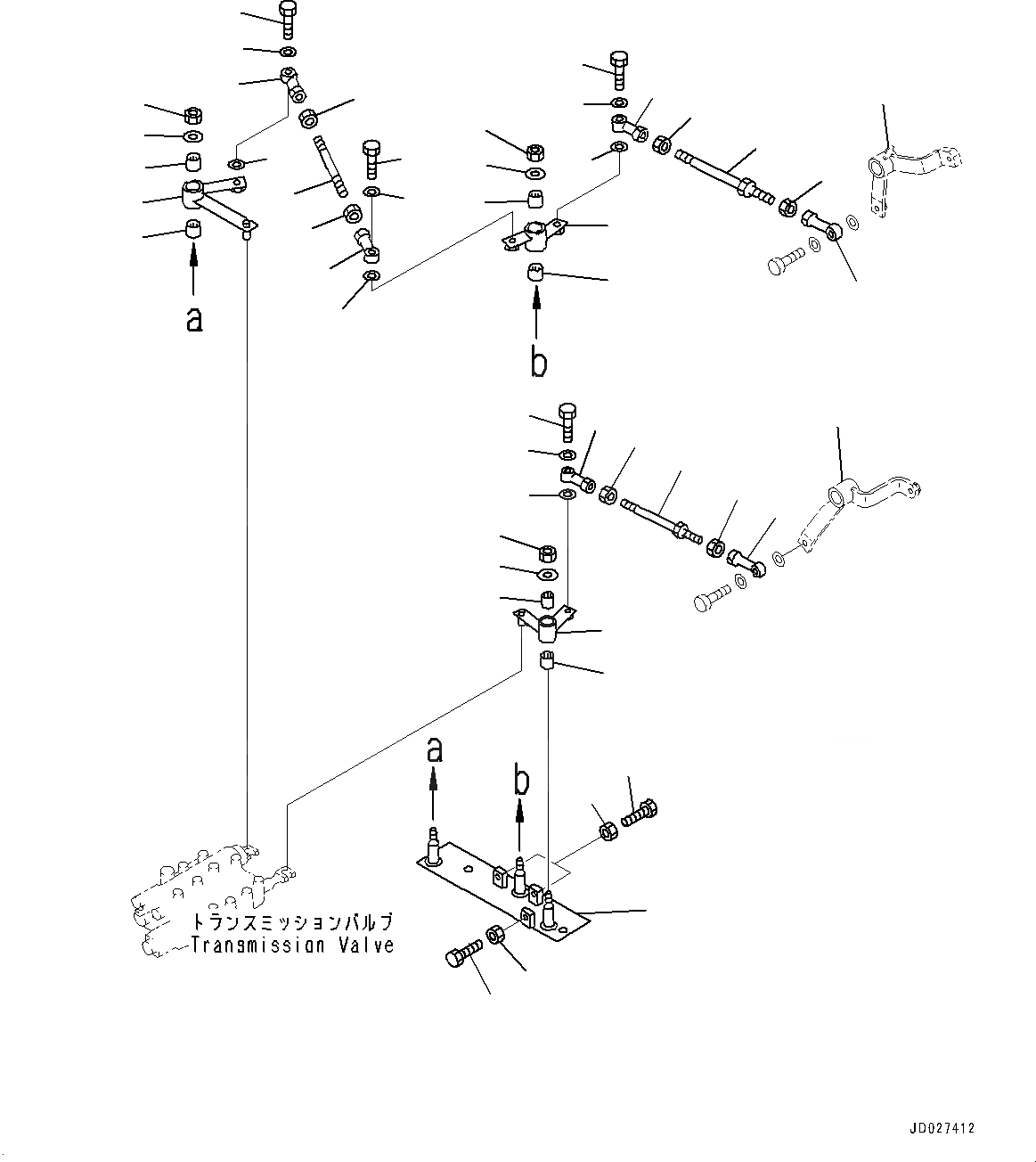 a

b

a

b

トランスミッションバルブ
Transmission Valve

JD027412