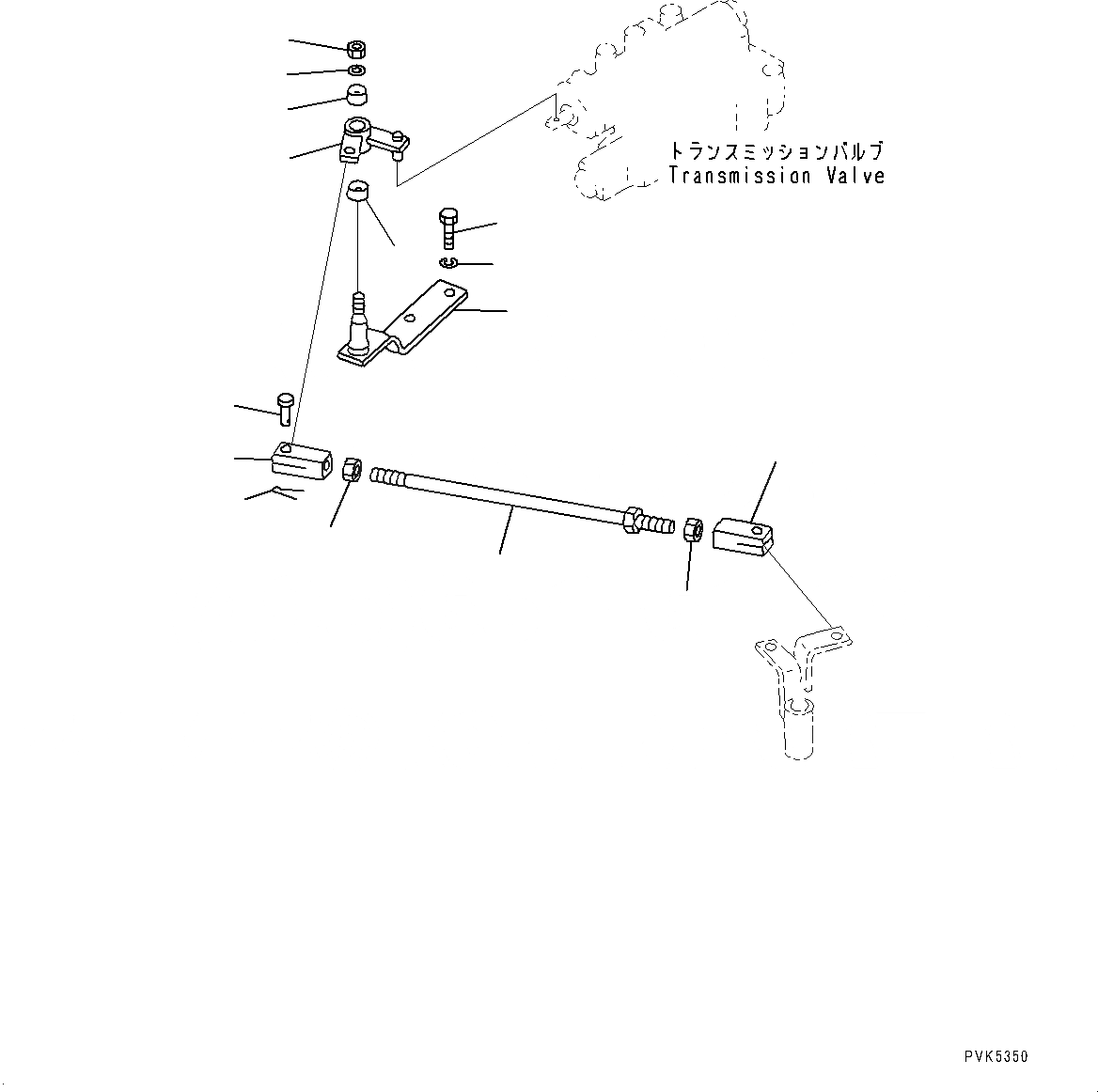 トランスミッションバルブ
Transmission Valve

PVK5350