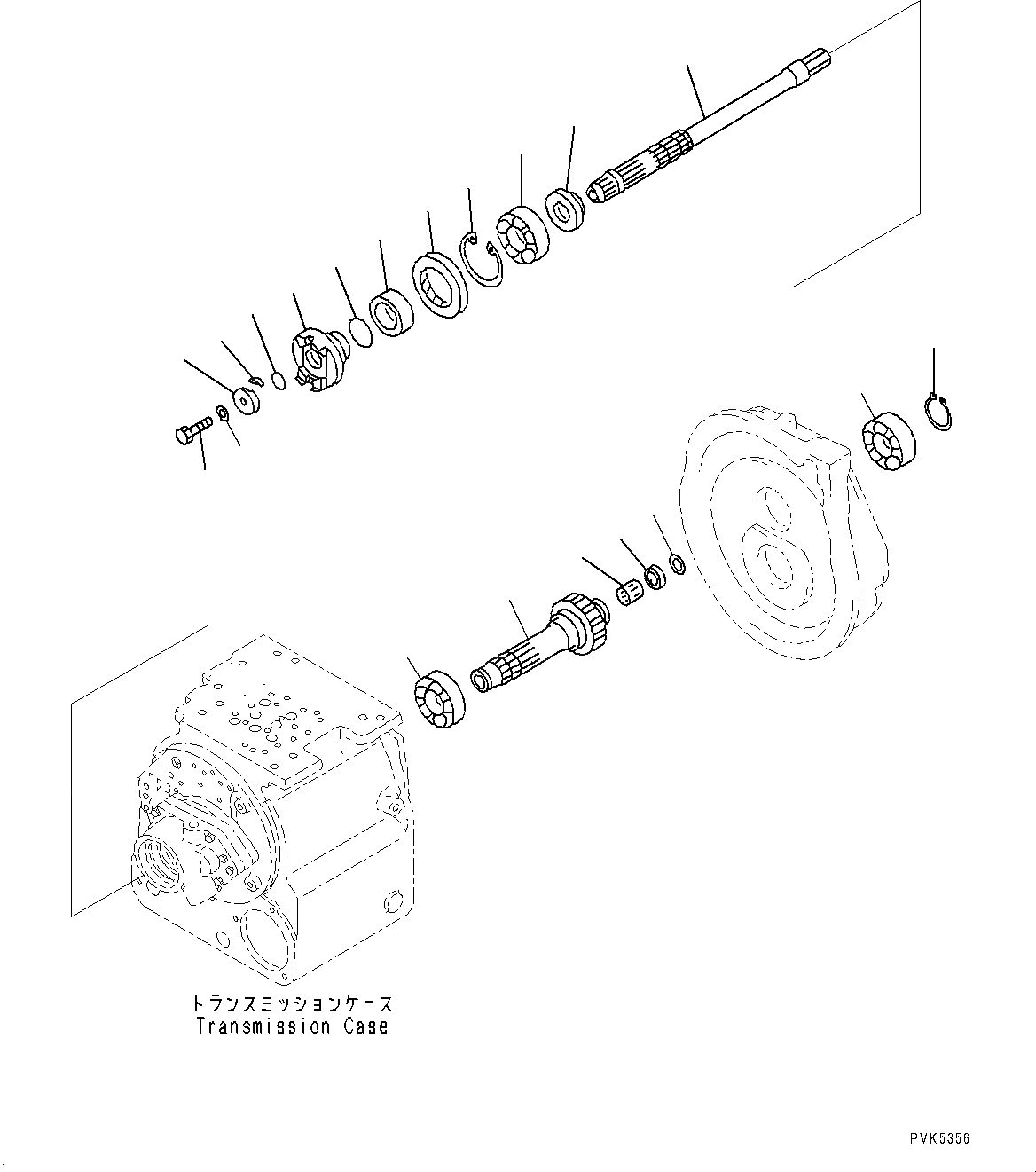 トランスミッションケース
Transmission Case

PVK5356