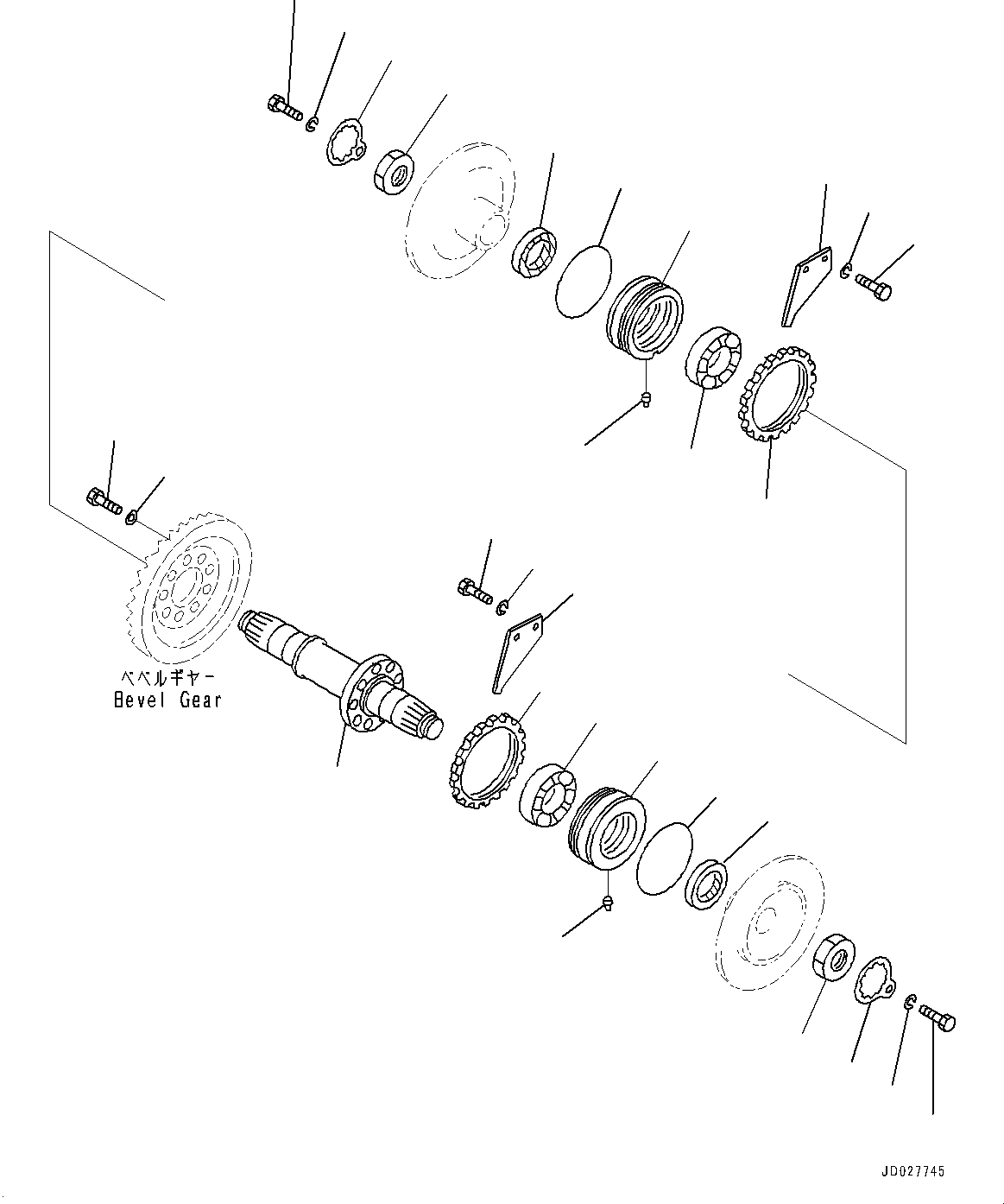 ベベルギヤー
Bevel Gear

JD027745