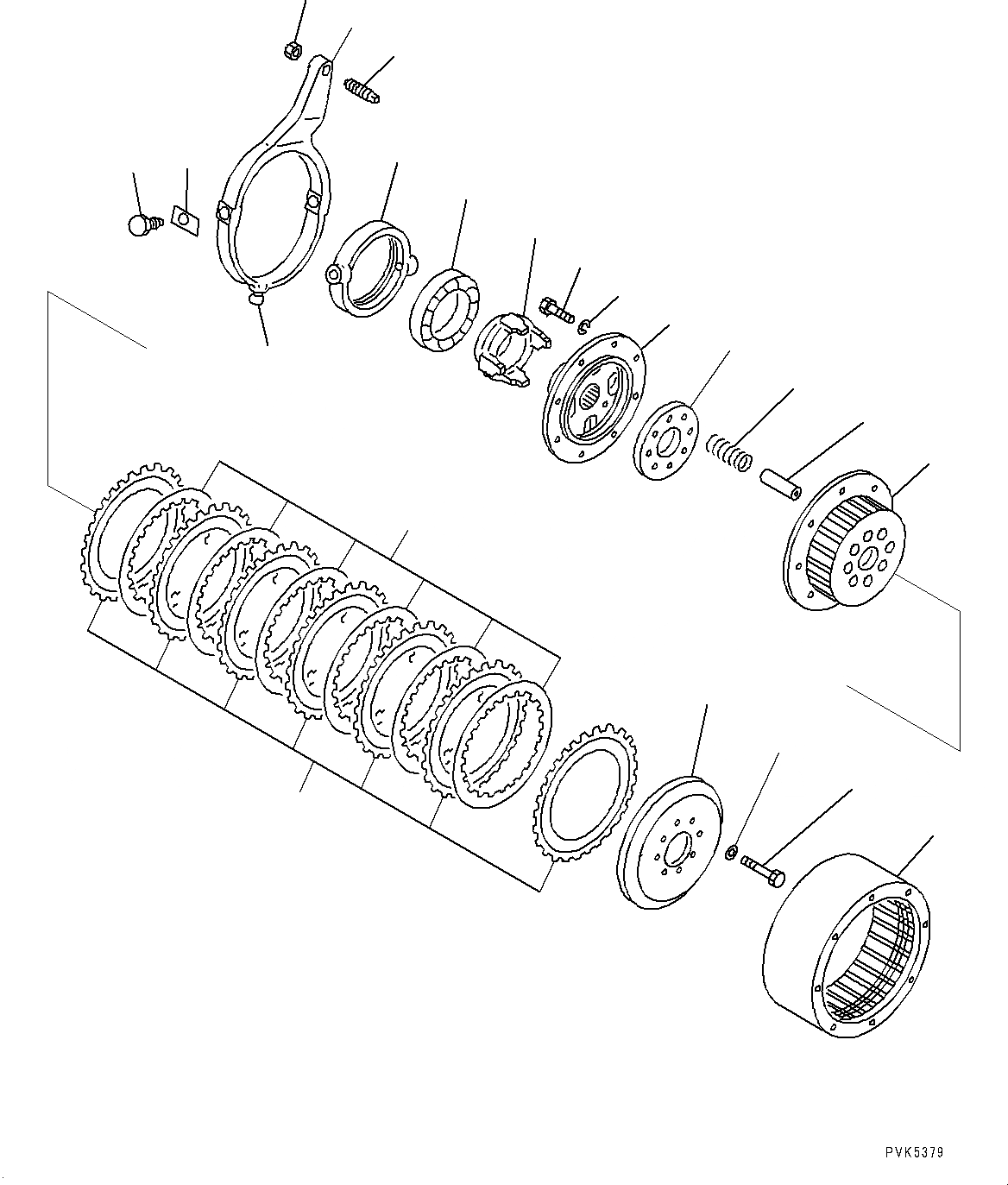 PVK5379