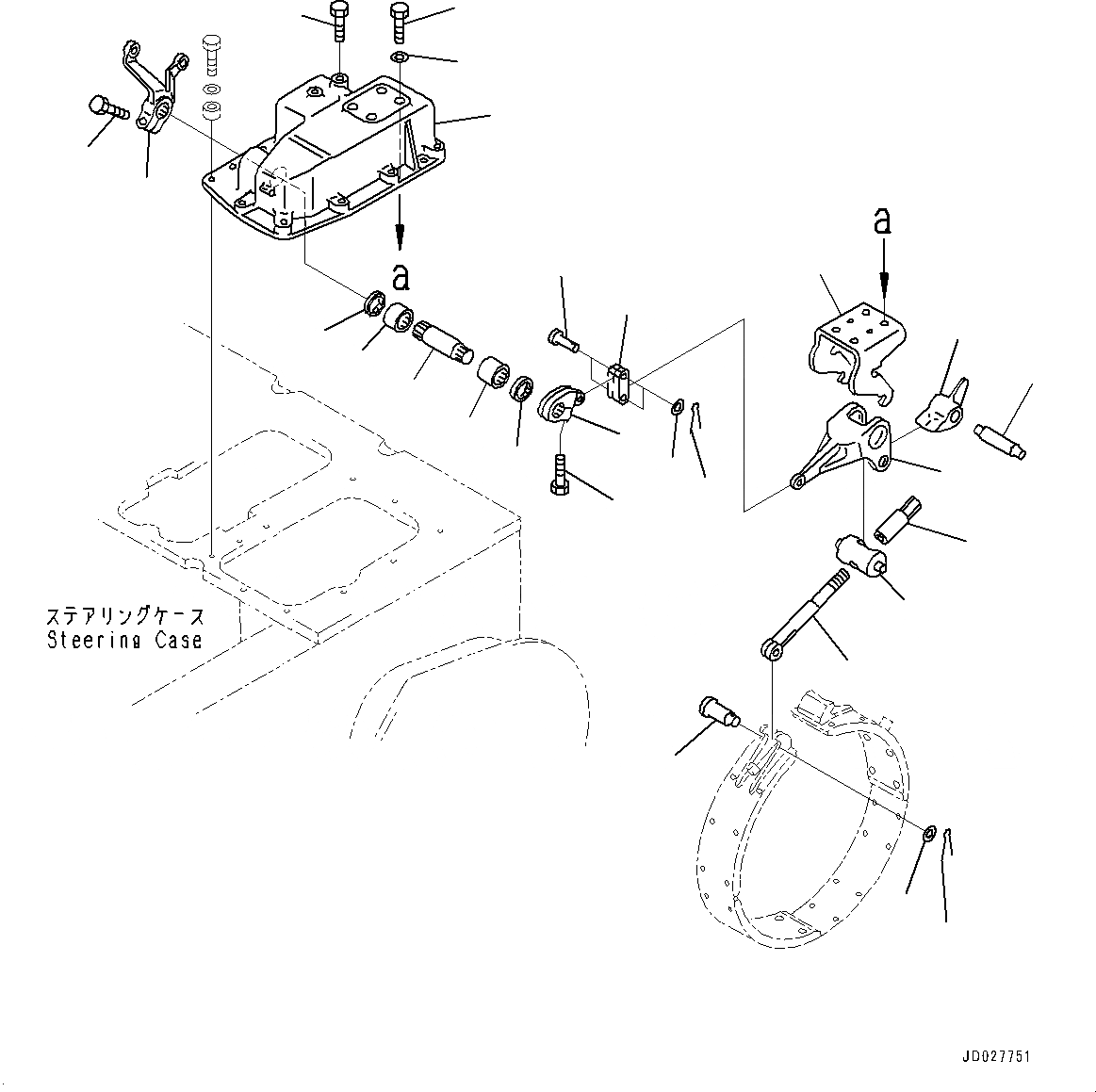 a

a

ステアリングケース
Steering Case

JD027751