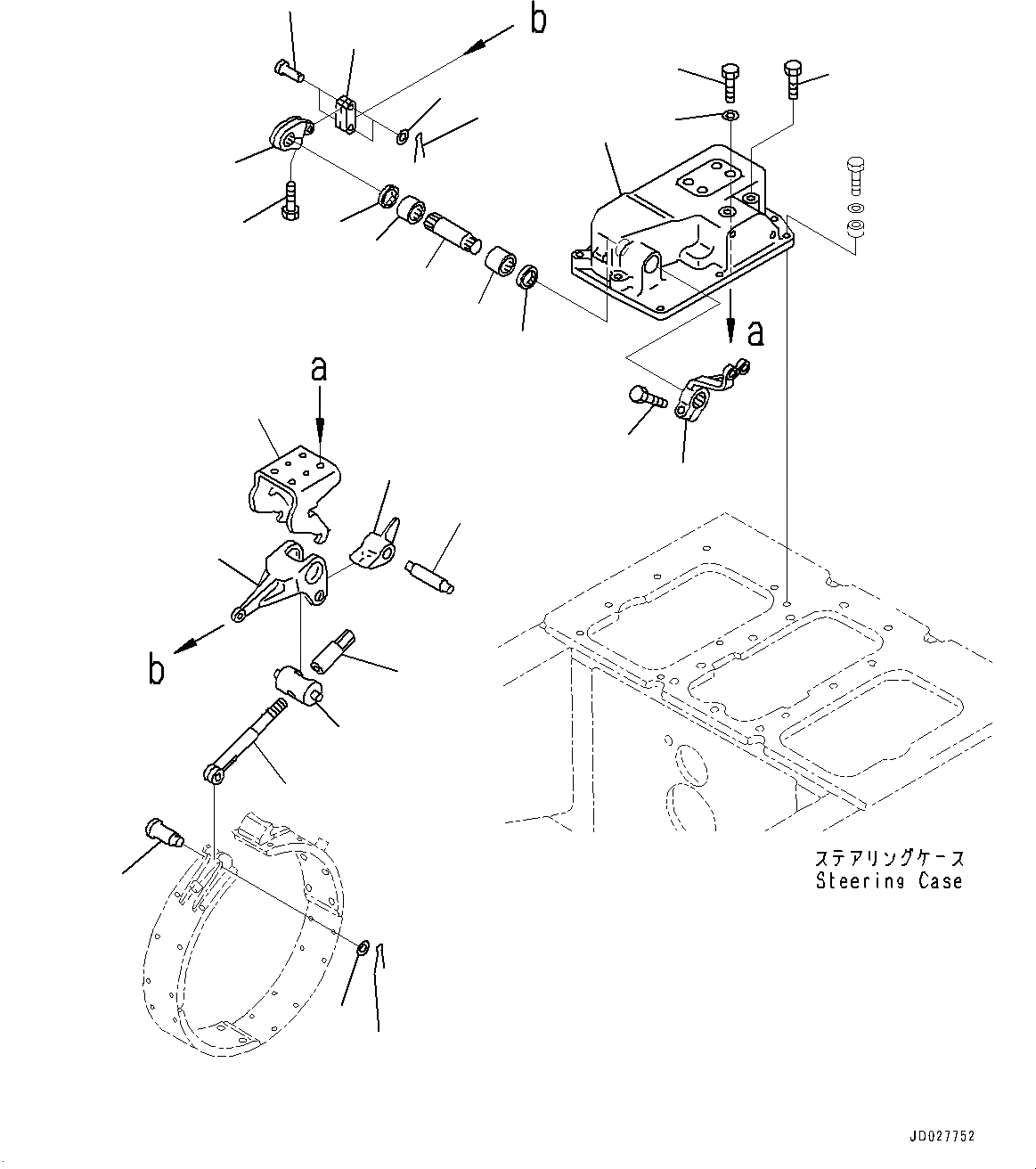 b

a

a

b

ステアリングケース
Steering Case

JD027752