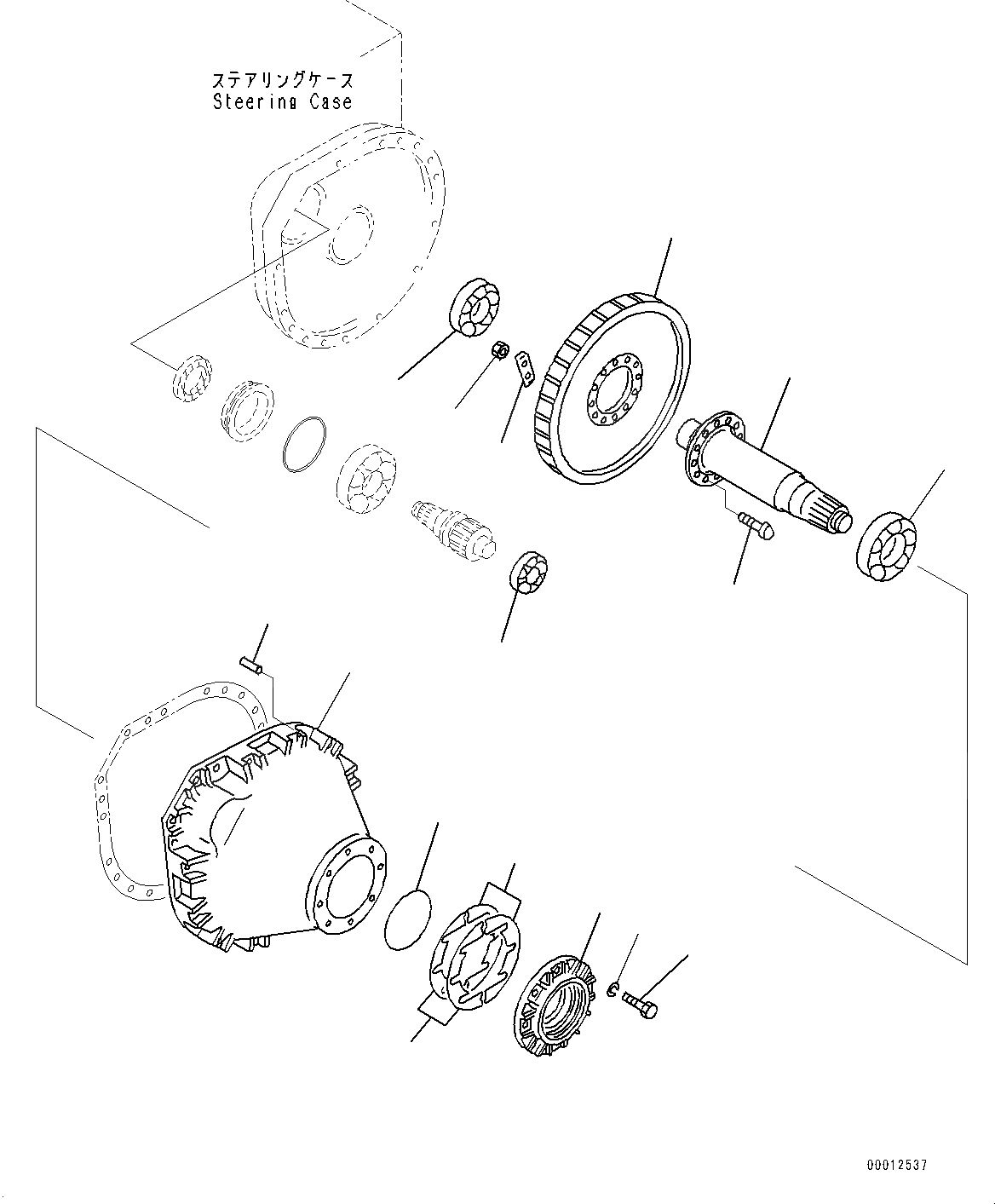 ステアリングケース
Steering Case

00012537