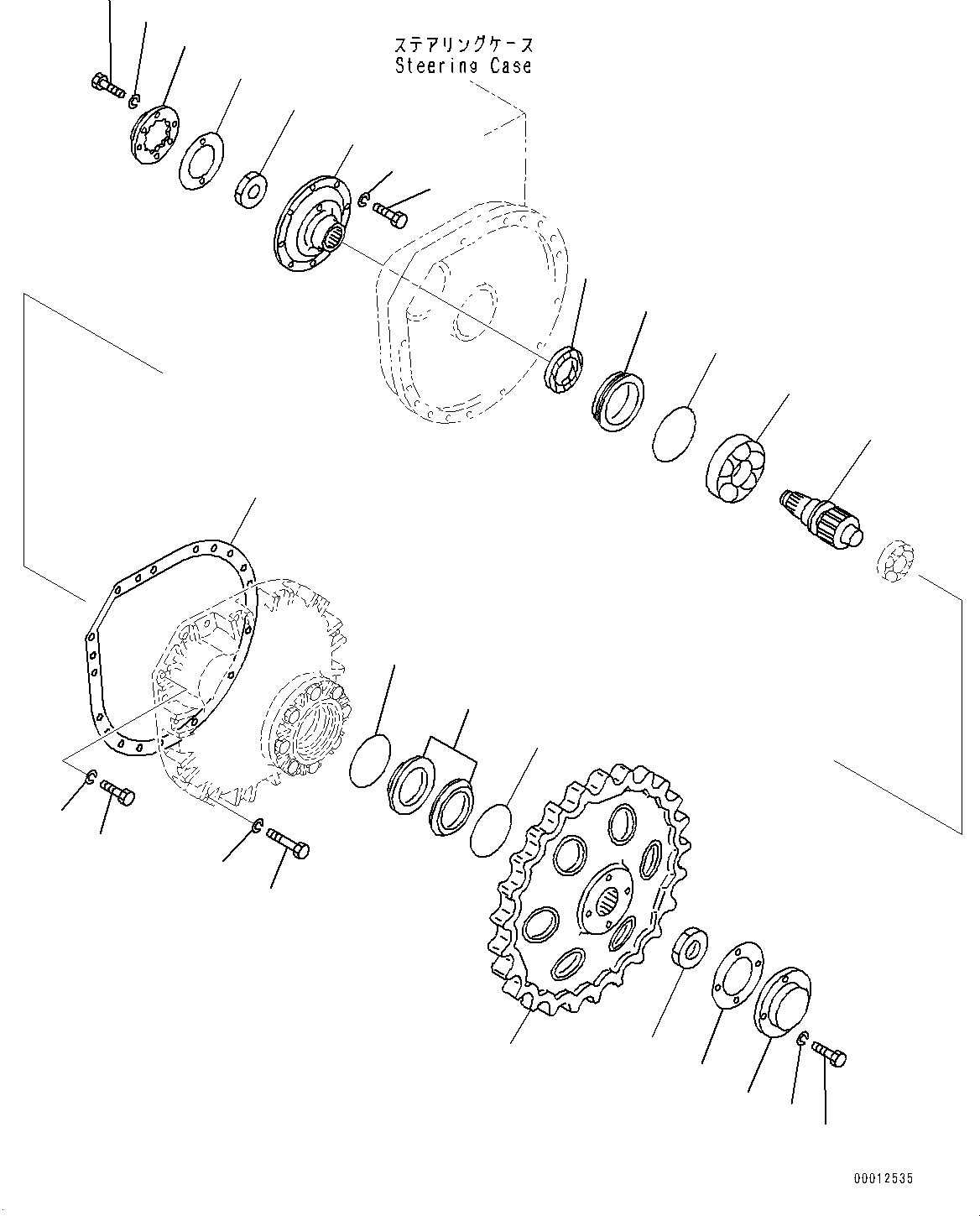 ステアリングケース
Steering Case

00012535