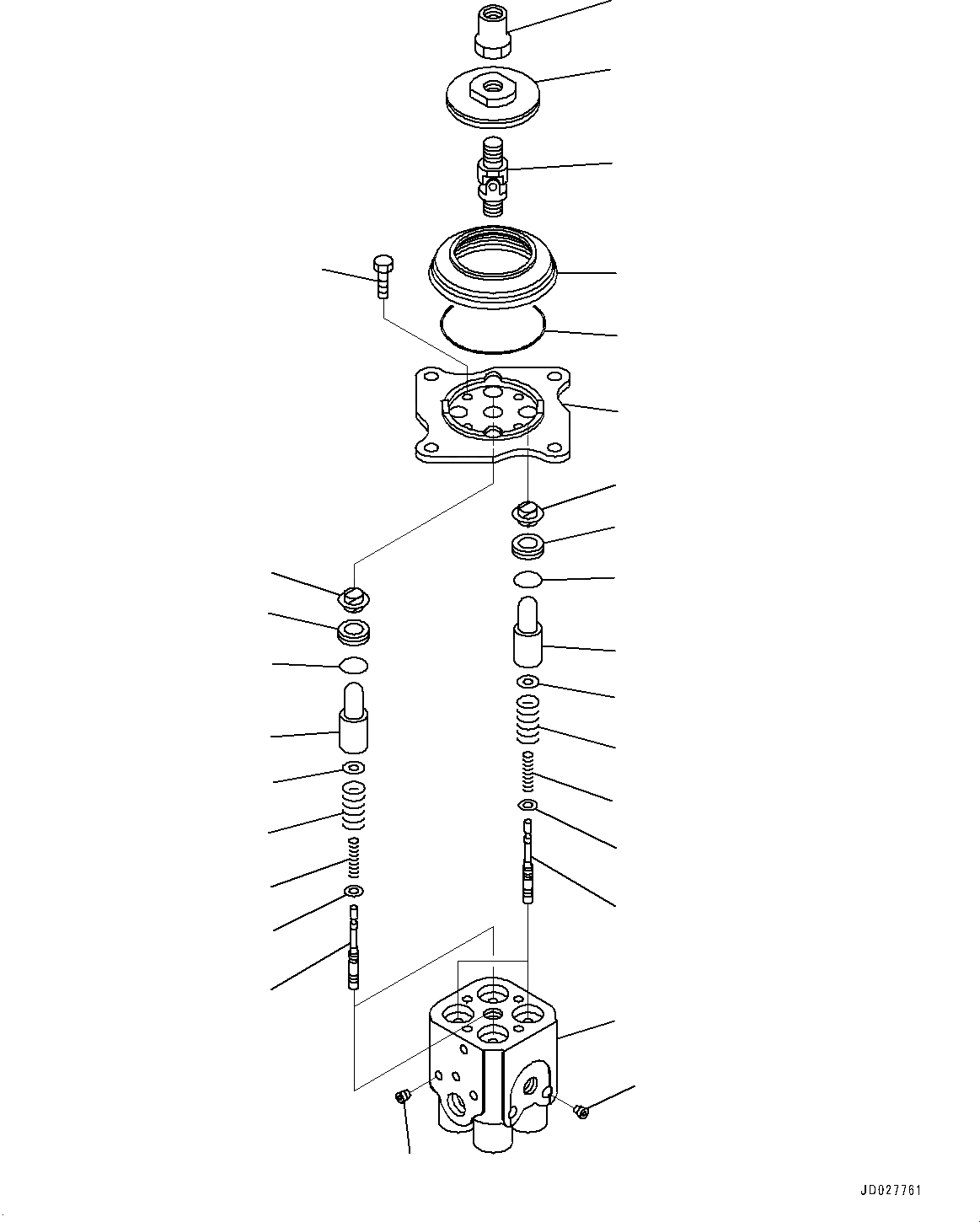 JD027761