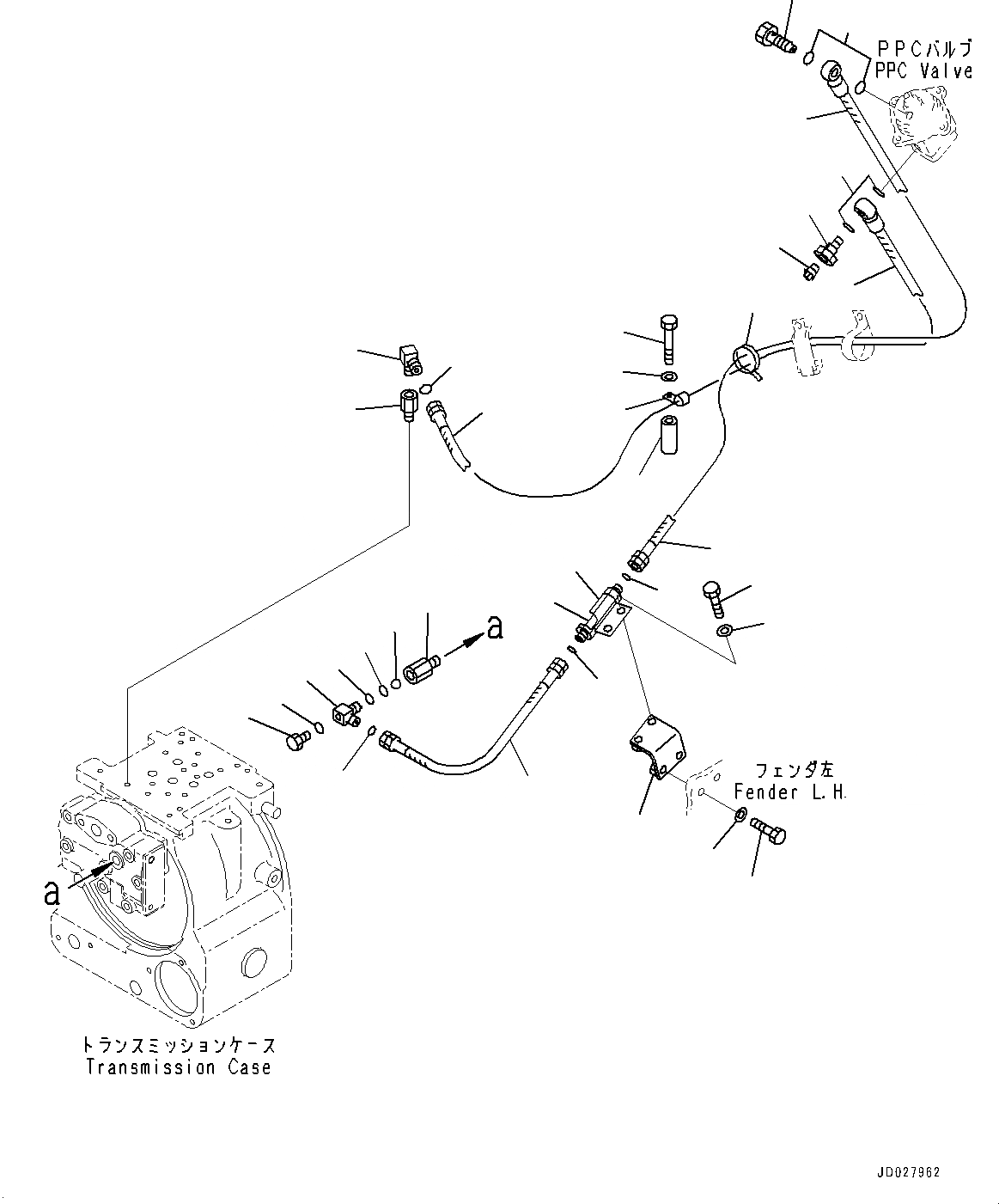 PPCバルブ
PPC Valve

a

フェンダ左
Fender L.H.

a

トランスミッションケース
Transmission Case

JD027962