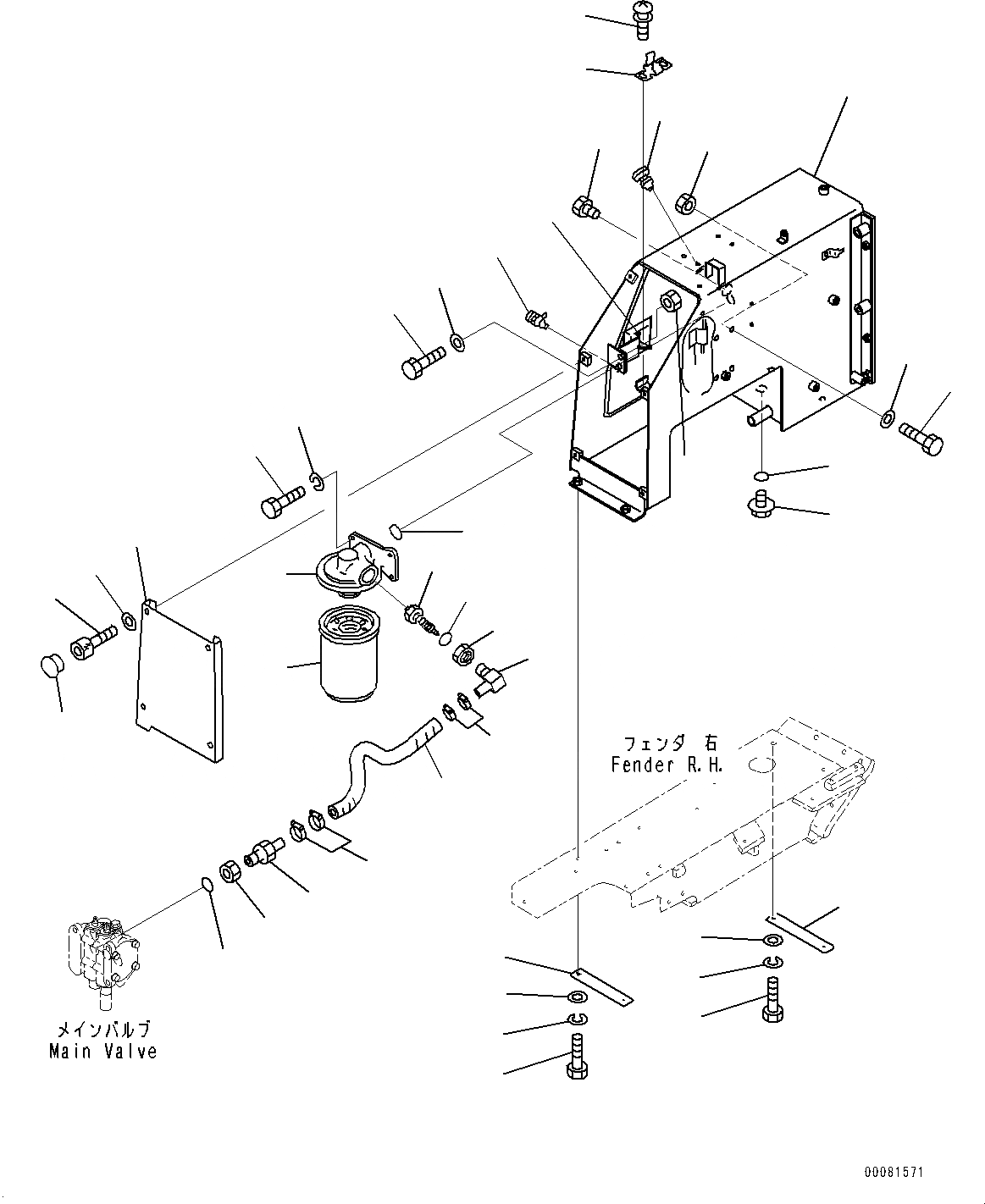 フェンダ 右
Fender R.H.

メインバルブ
Main Valve

00081571