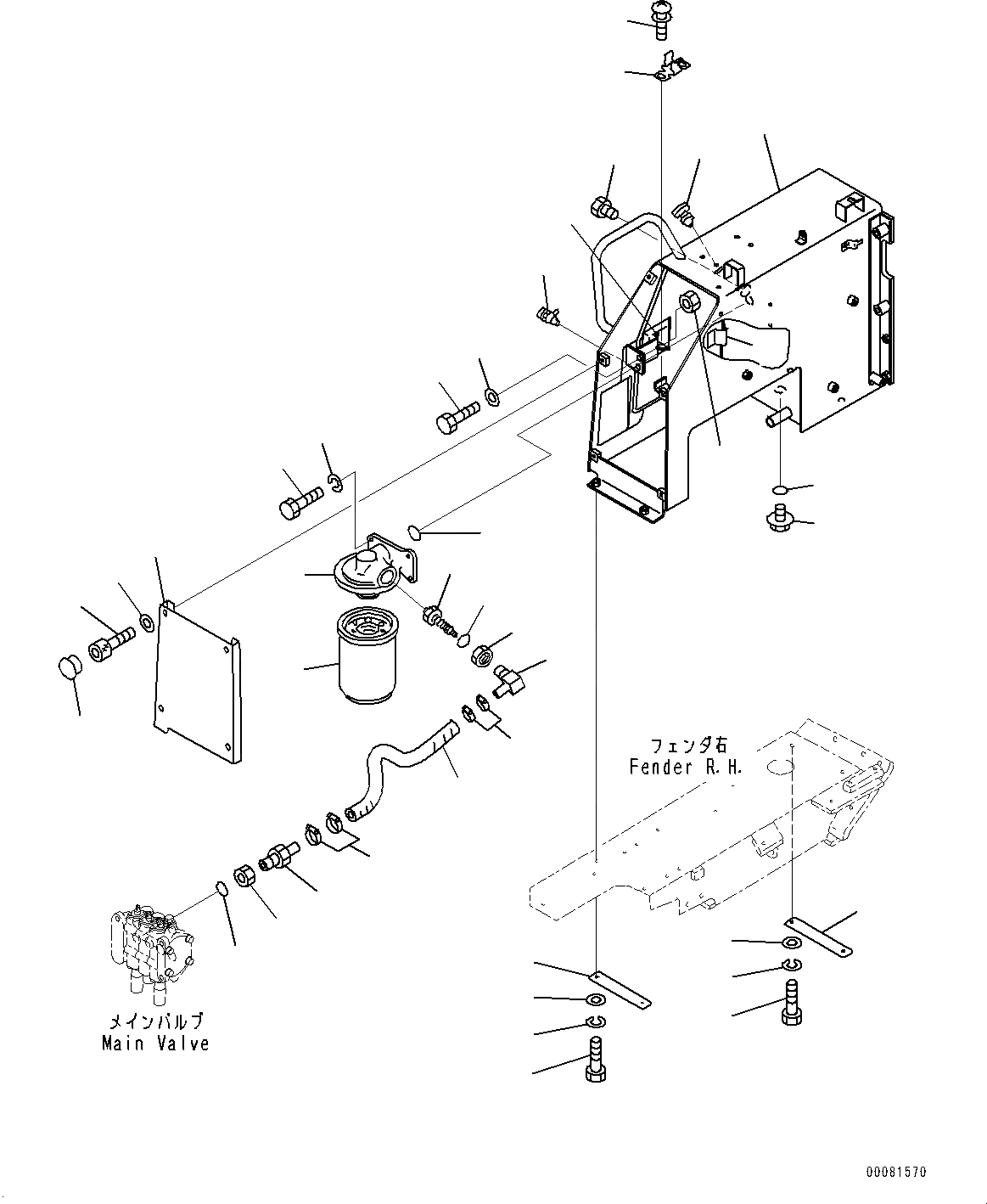 フェンダ右
Fender R.H.

メインバルブ
Main Valve

00081570