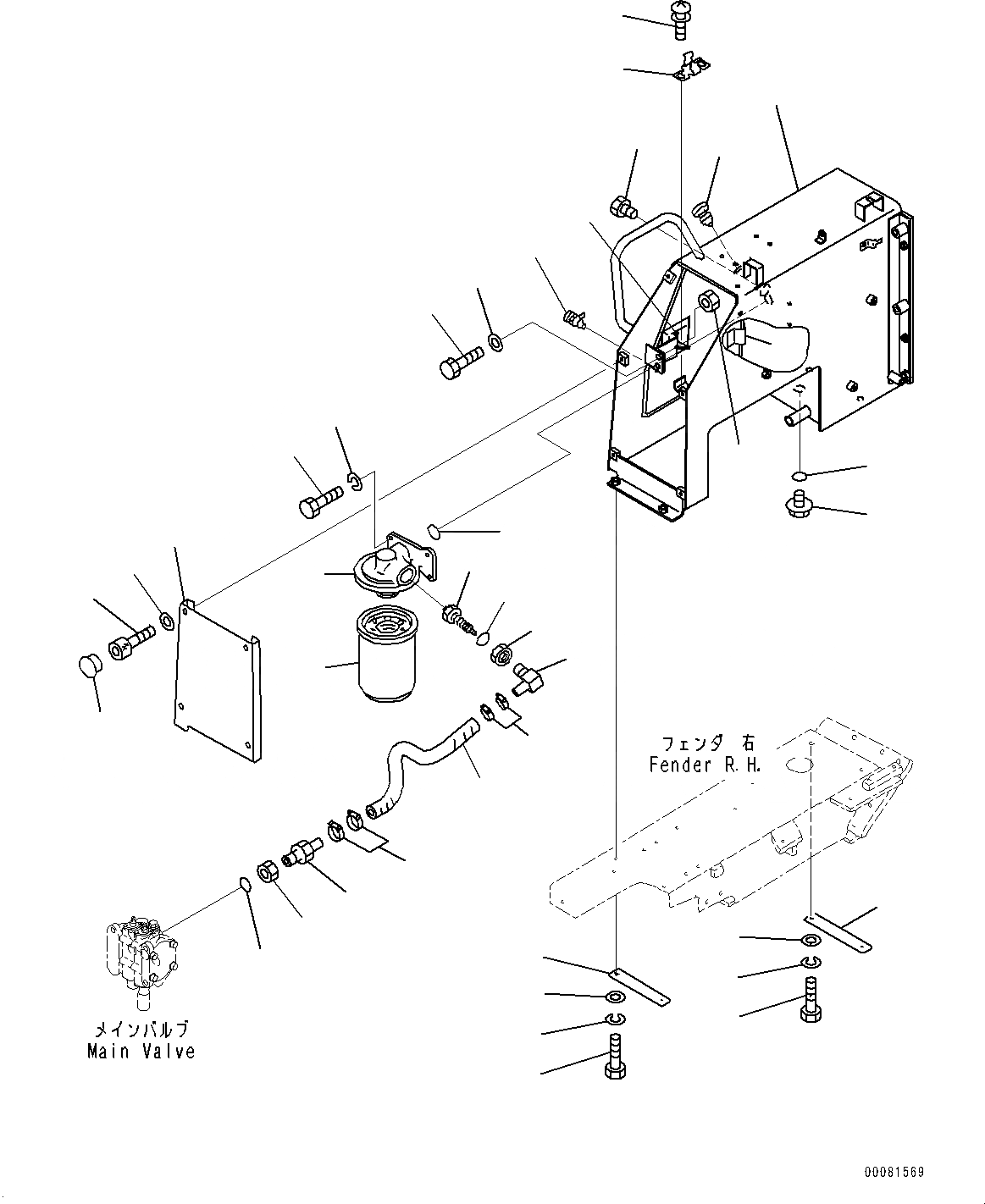 フェンダ 右
Fender R.H.

メインバルブ
Main Valve

00081569