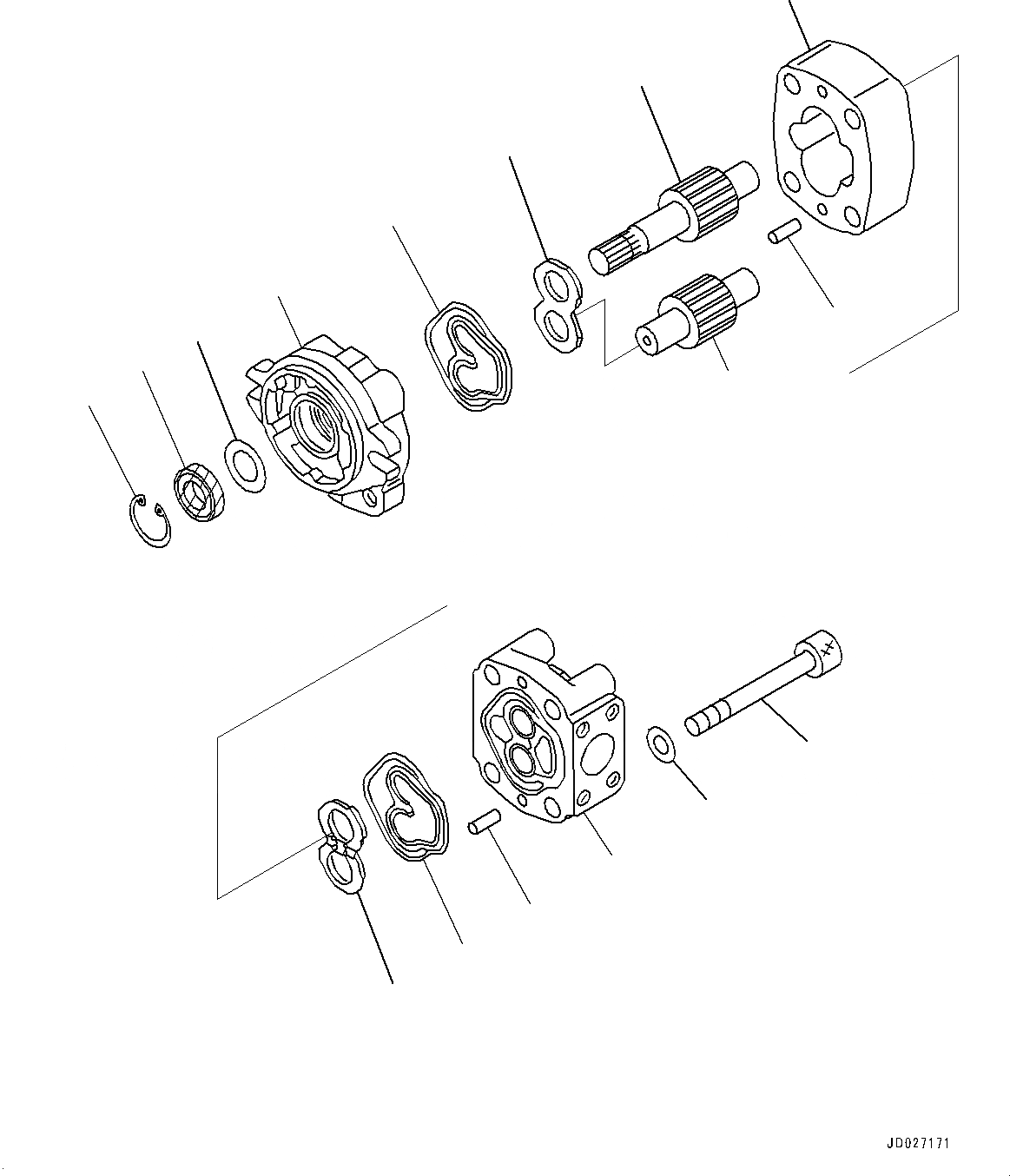 JD027171