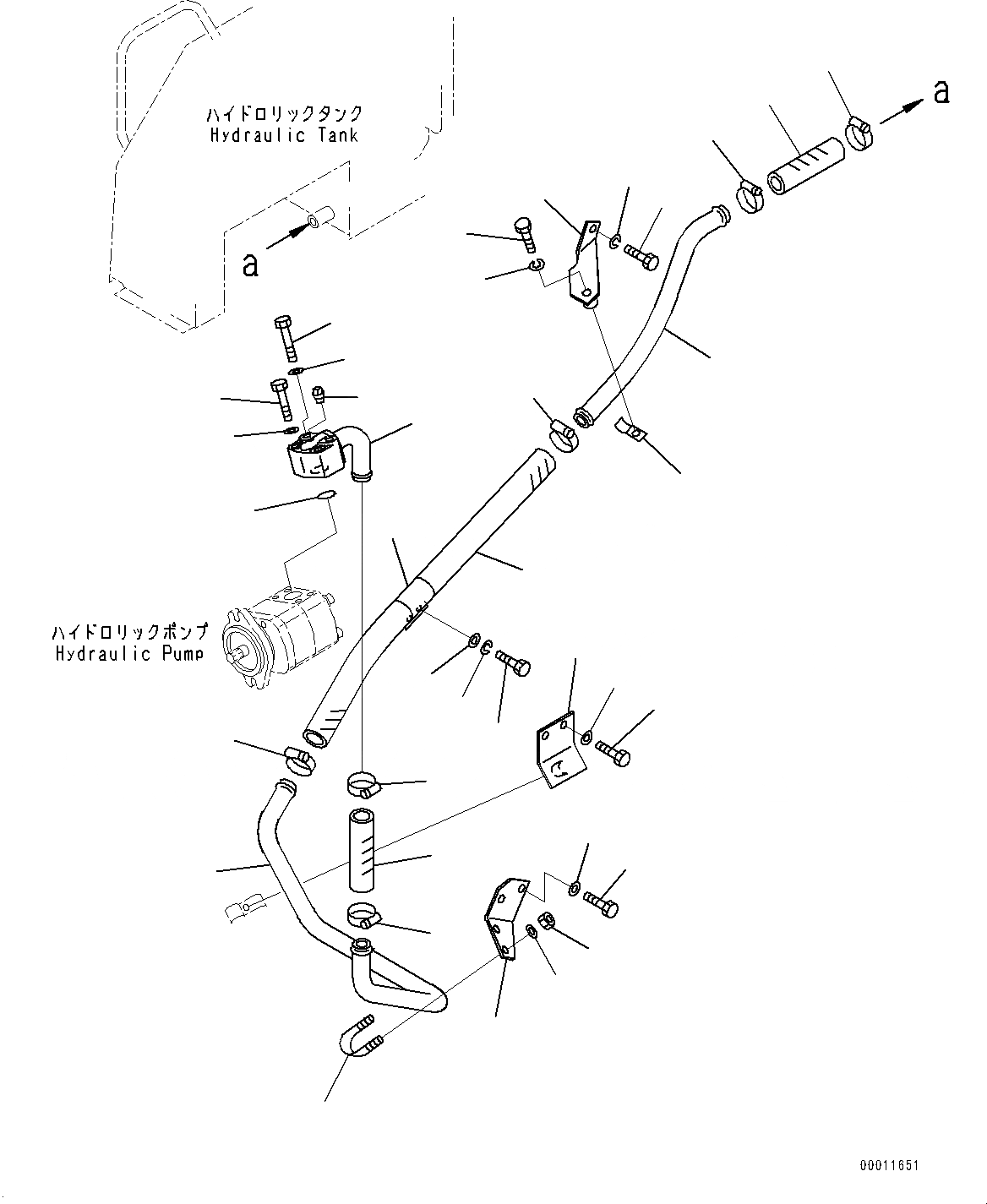 ハイドロリックタンク
Hydraulic Tank

a

a

ハイドロリックポンプ
Hydraulic Pump

00011651