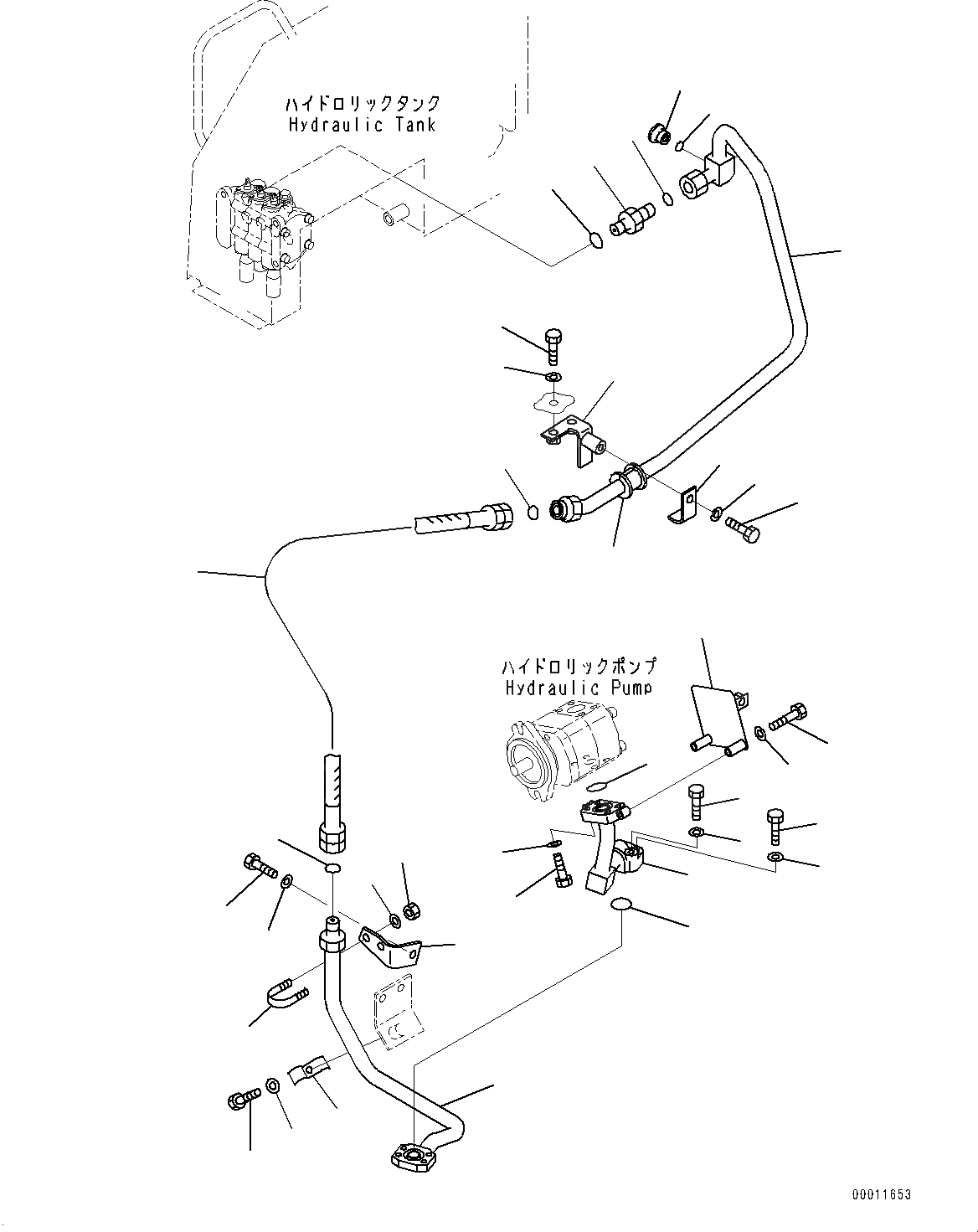 ハイドロリックタンク
Hydraulic Tank

ハイドロリックポンプ
Hydraulic Pump

00011653