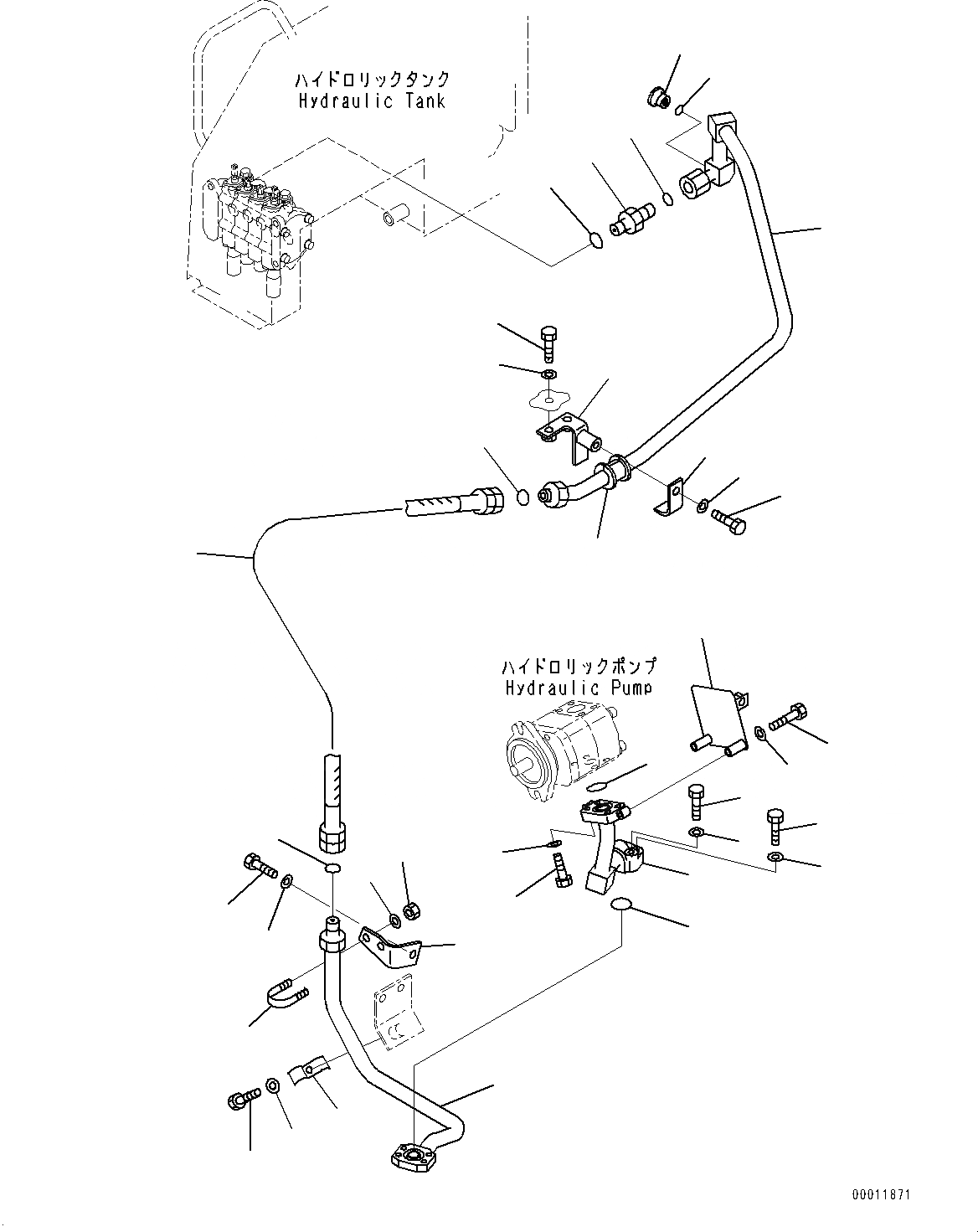 ハイドロリックタンク
Hydraulic Tank

ハイドロリックポンプ
Hydraulic Pump

00011871