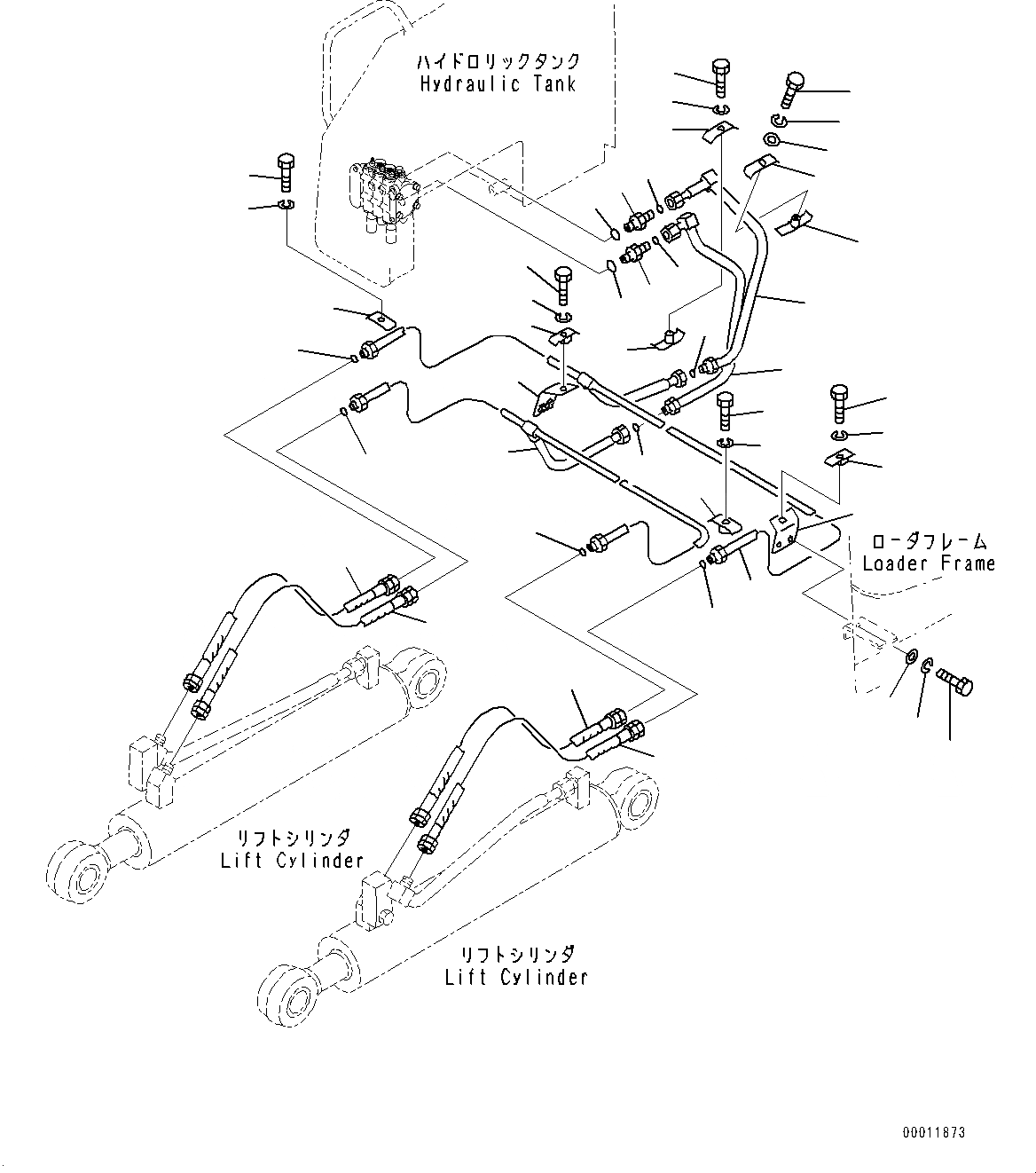 ハイドロリックタンク
Hydraulic Tank

ローダフレーム
Loader Frame

リフトシリンダ
Lift Cylinder

リフトシリンダ
Lift Cylinder

00011873