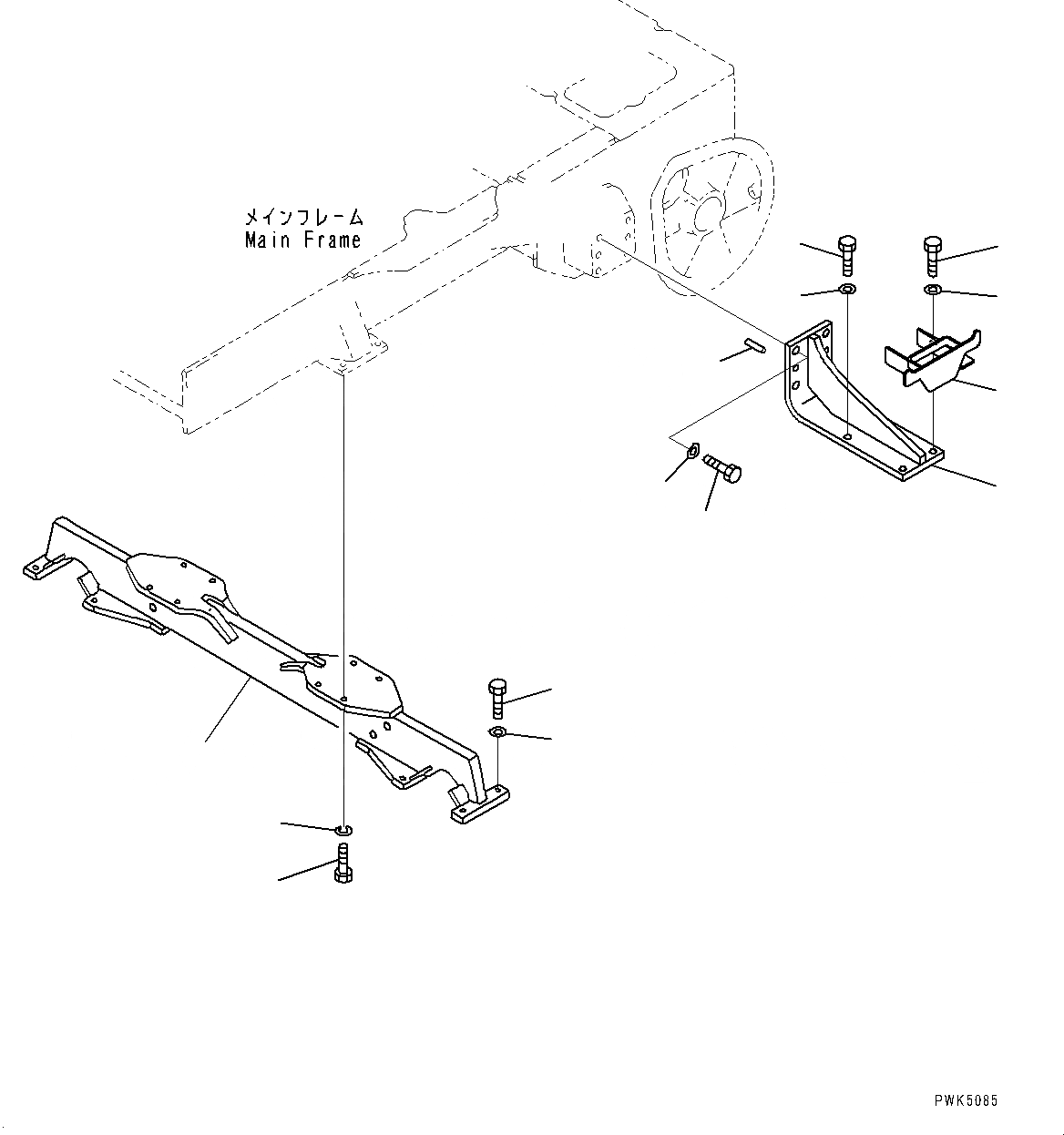 メインフレーム
Main Frame

PWK5085