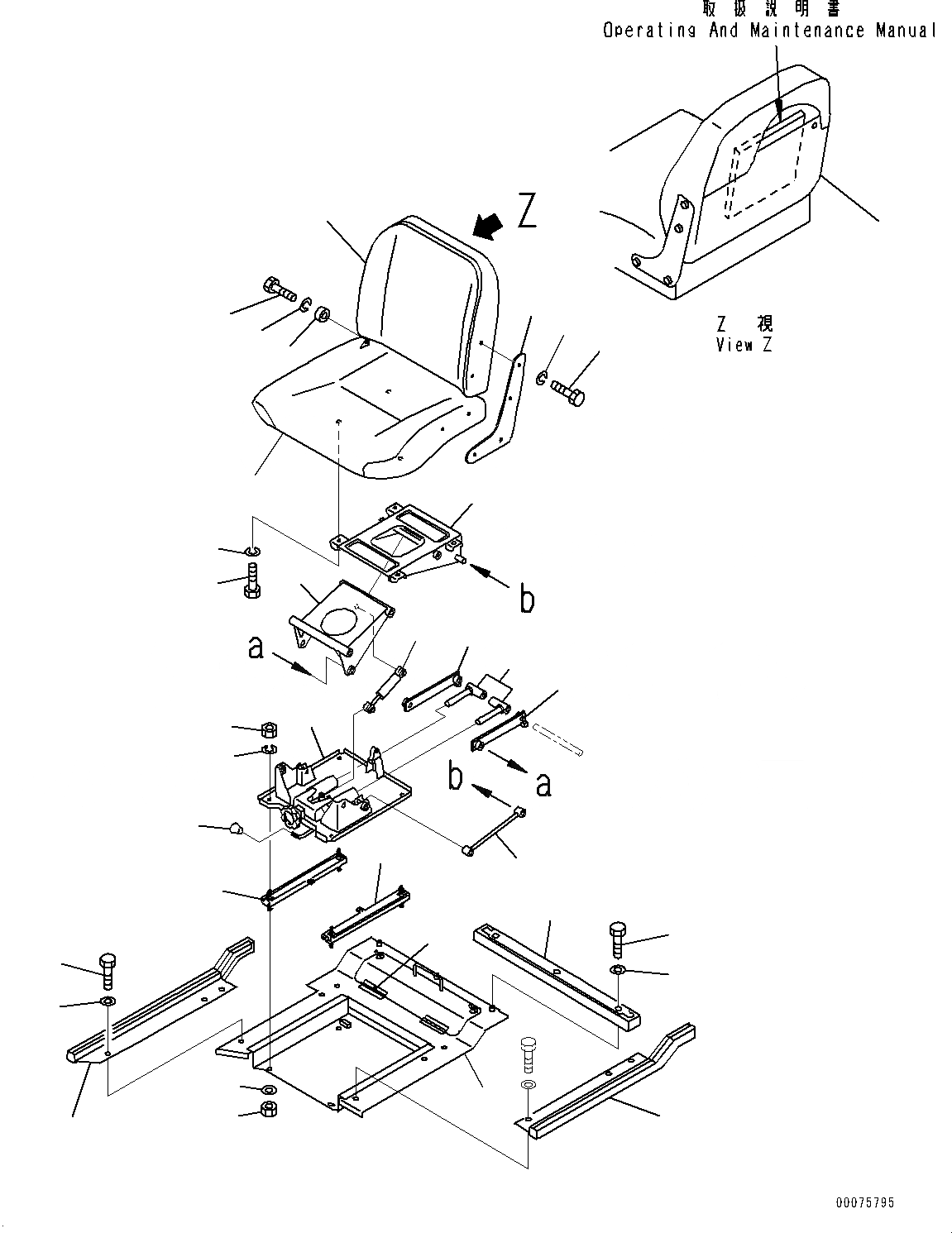 取扱説明書
Operating And Maintenance Manual

Z

Z 視
View Z

b

a

b

a

00075795