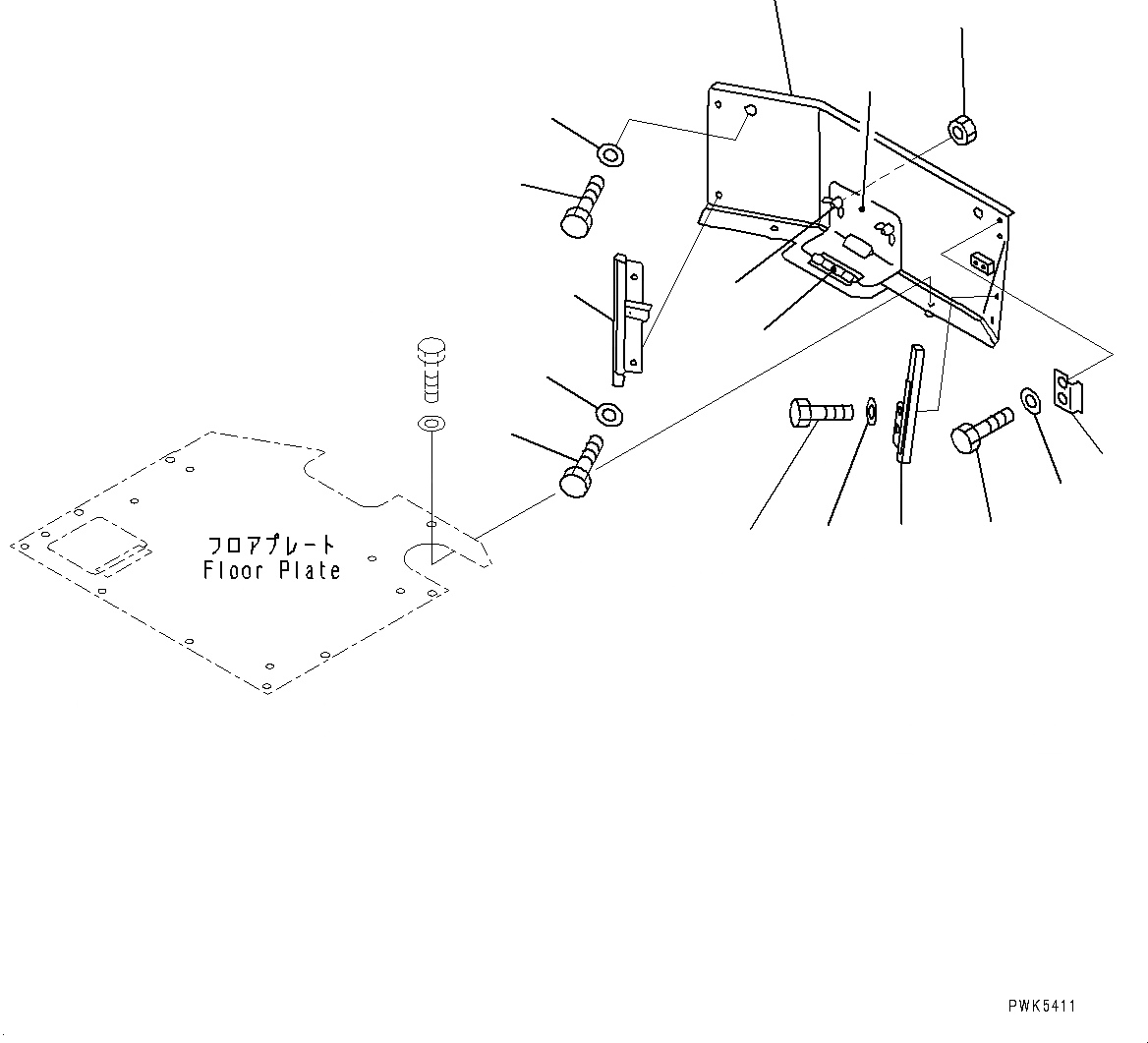 フロアプレート
Floor Plate

PWK5411