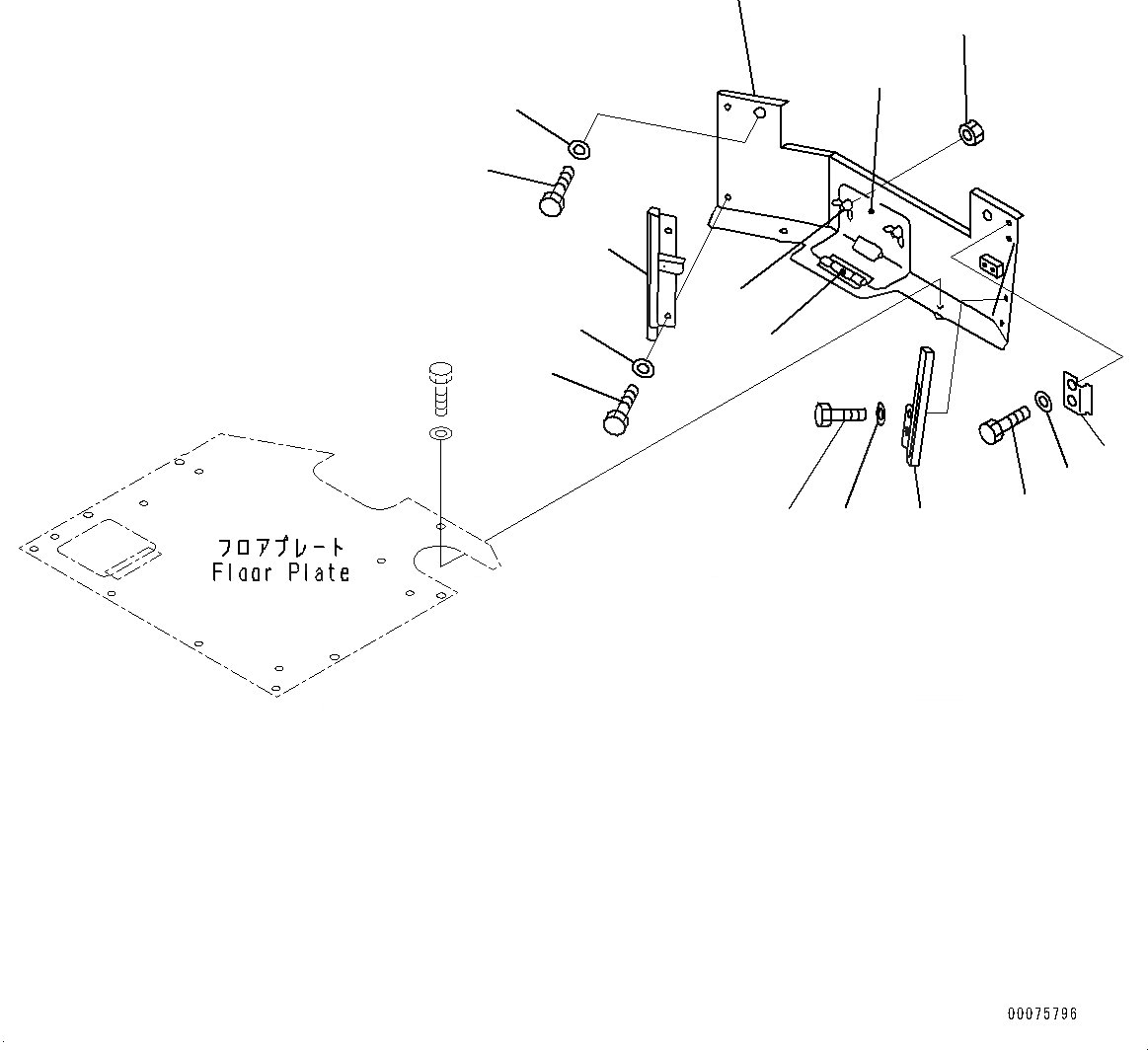 フロアプレート
Floor Plate

00075796