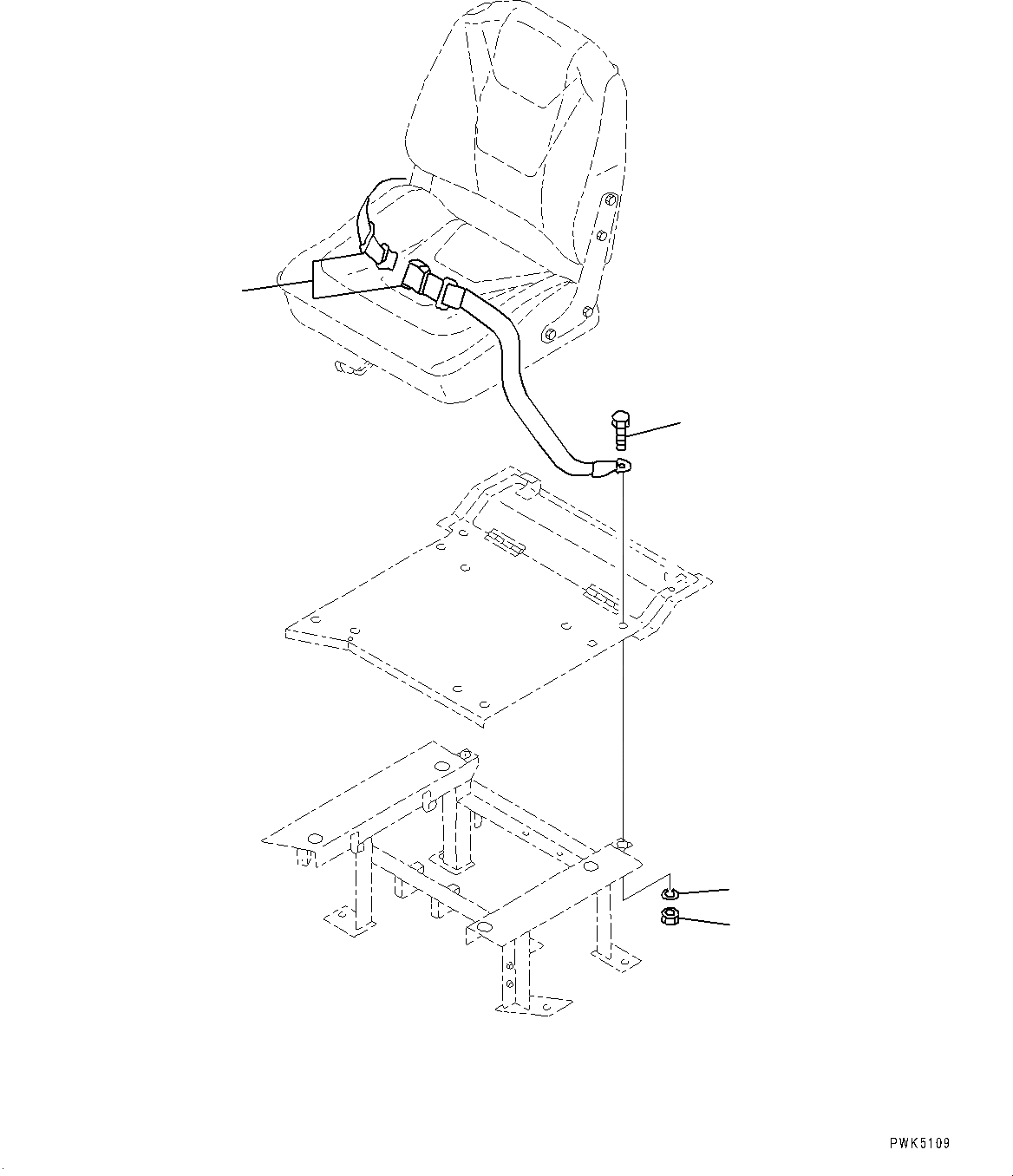 PWK5109