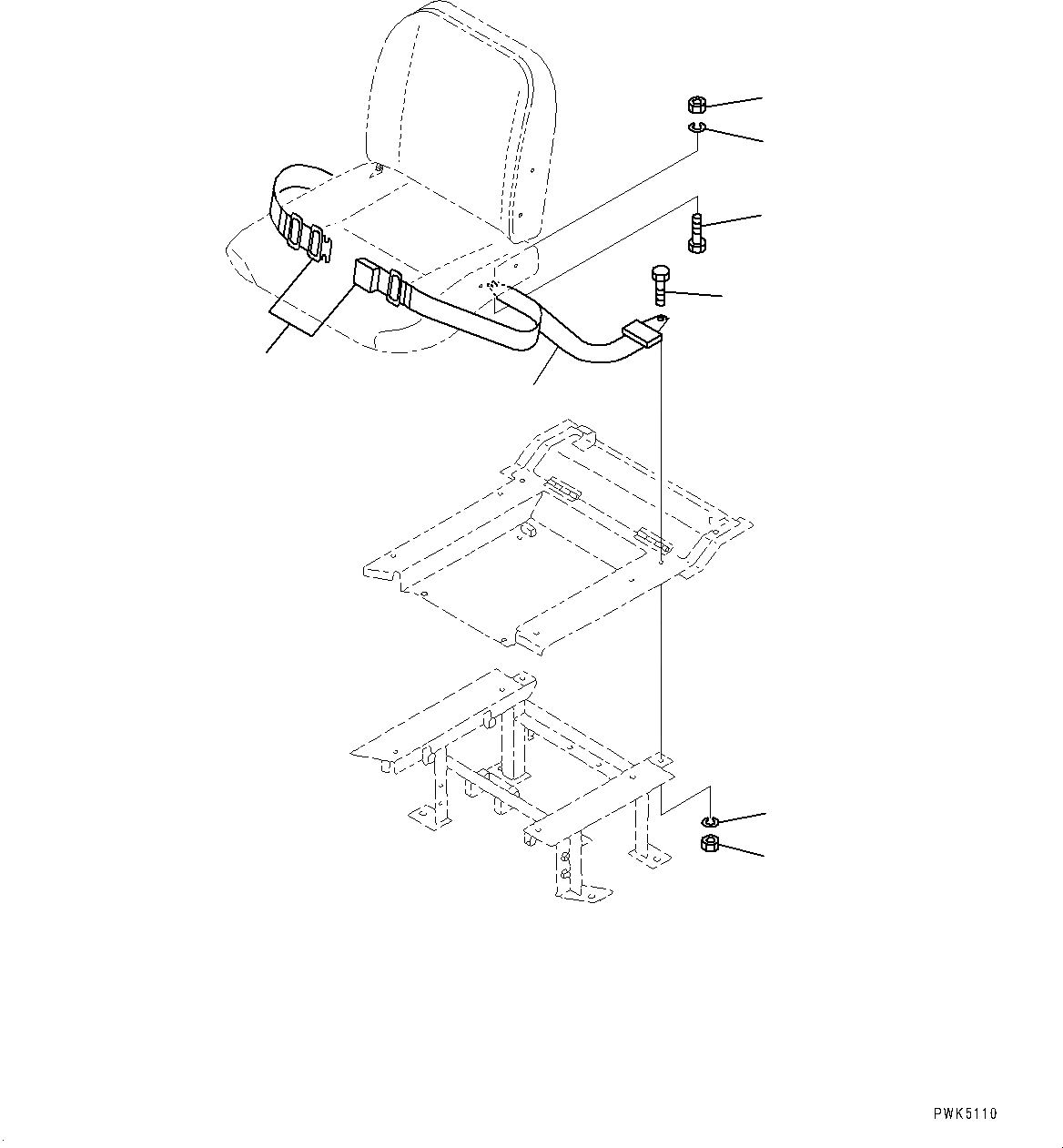 PWK5110