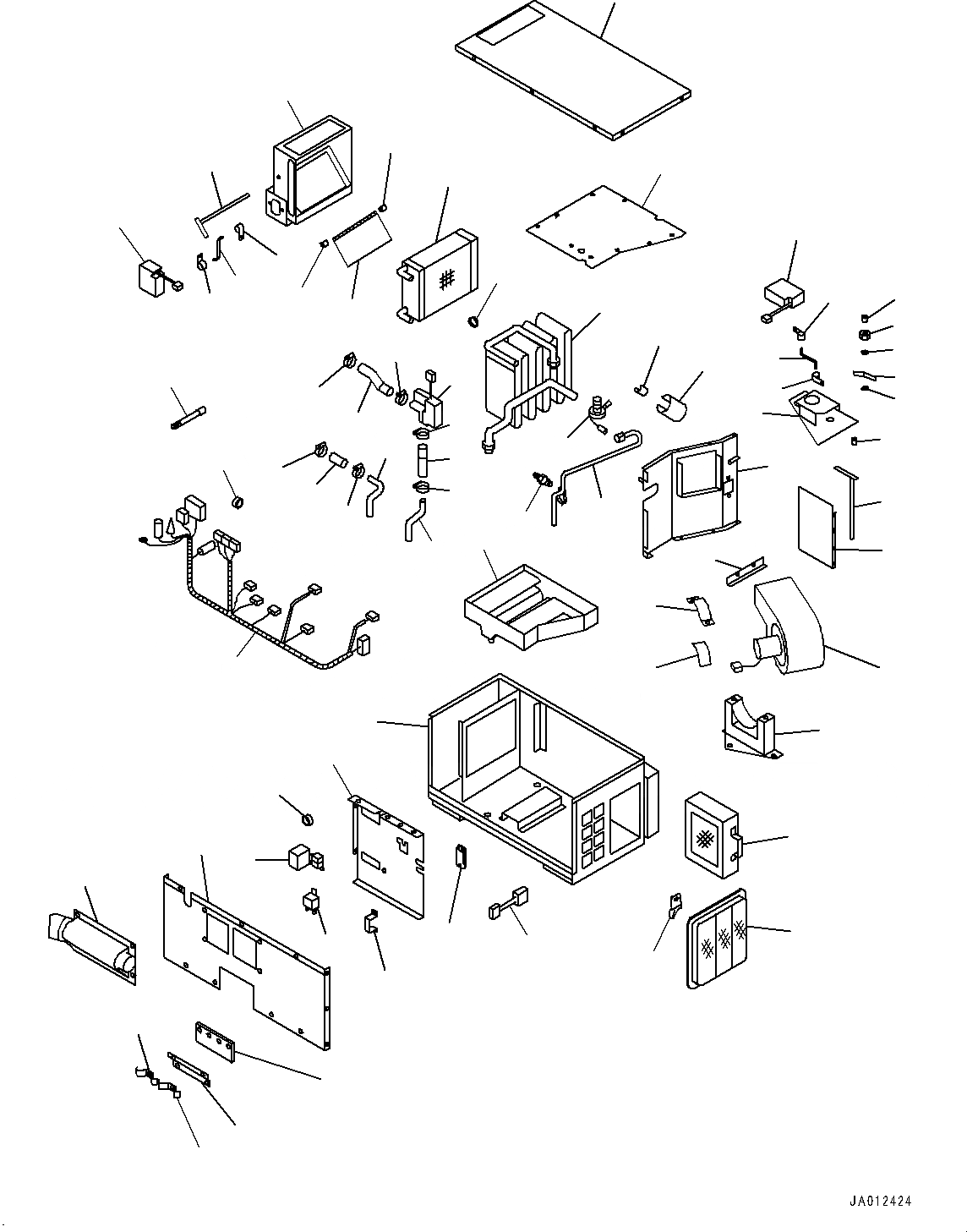 JA012424