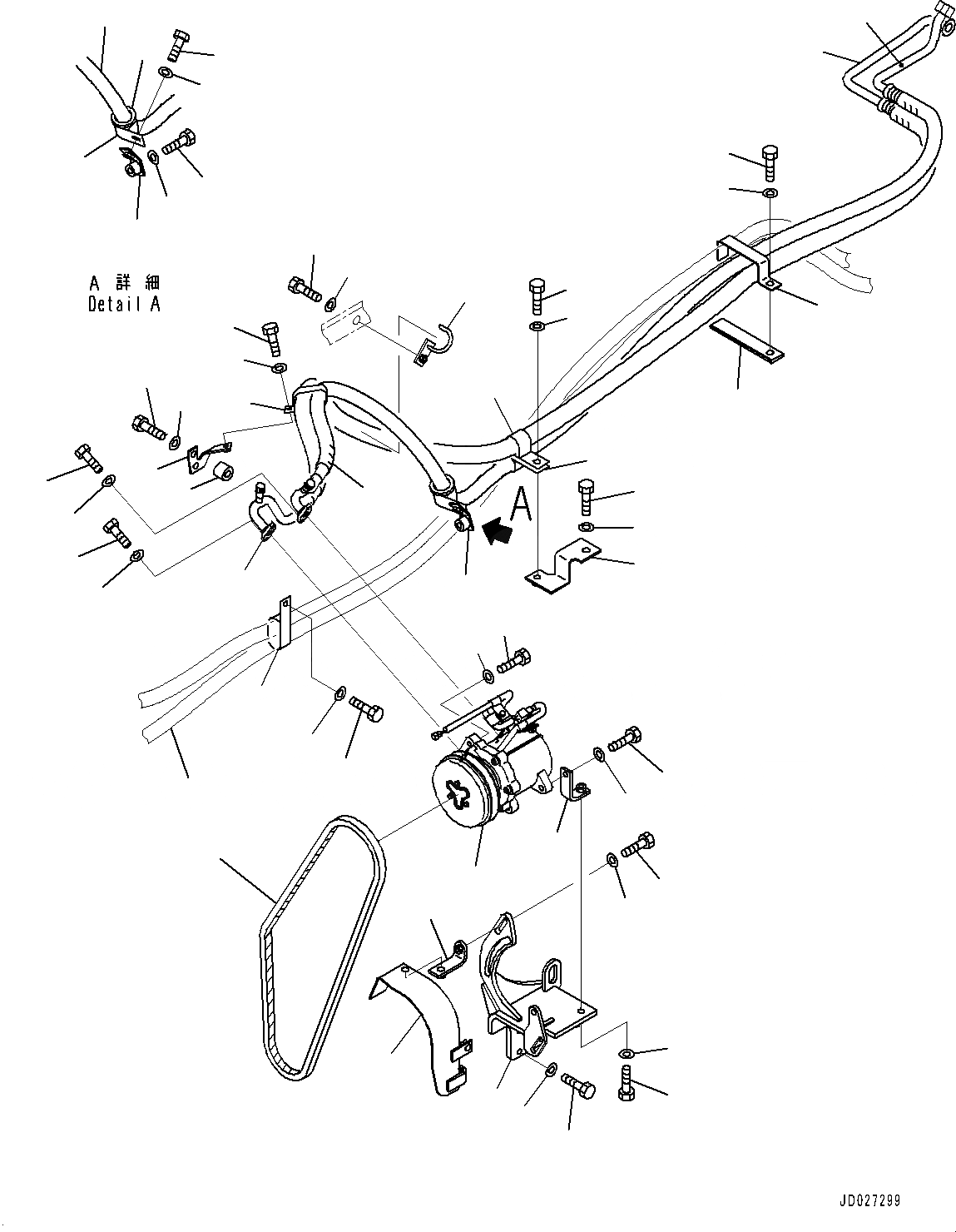 A 詳 細
Detail A

A

JD027299