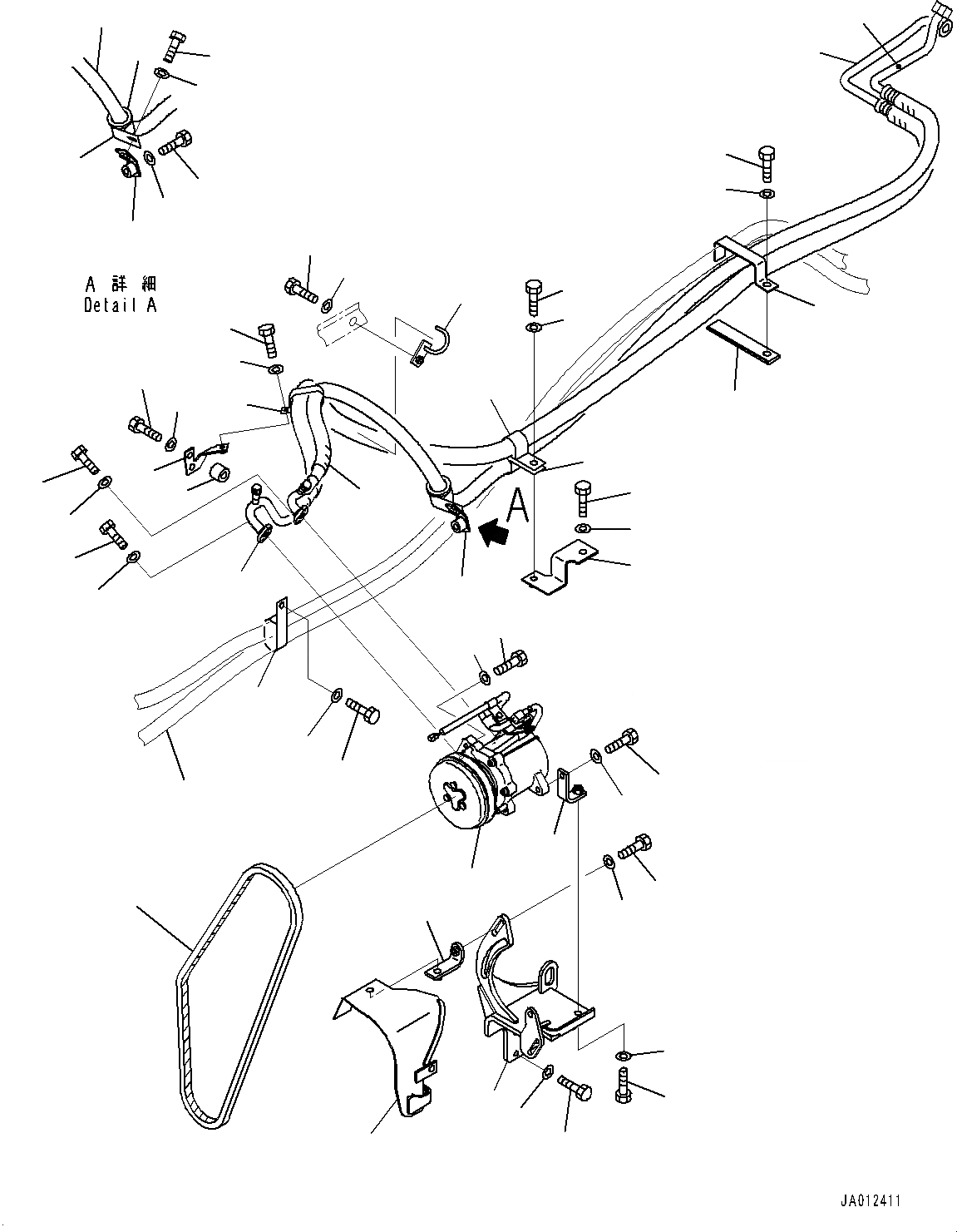 A 詳 細
Detail A

A

JA012411