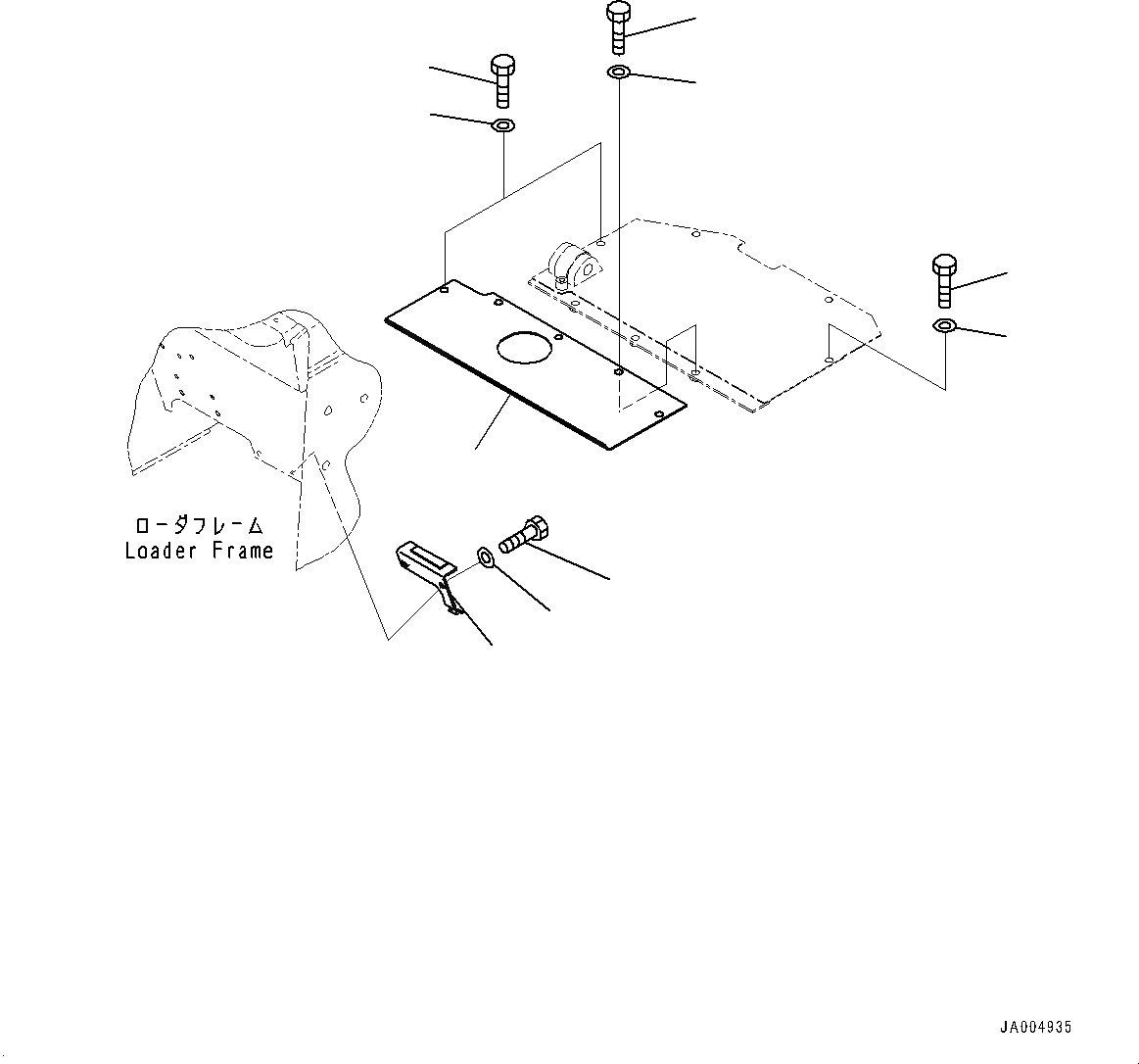 ローダフレーム
Loader Frame

JA004935