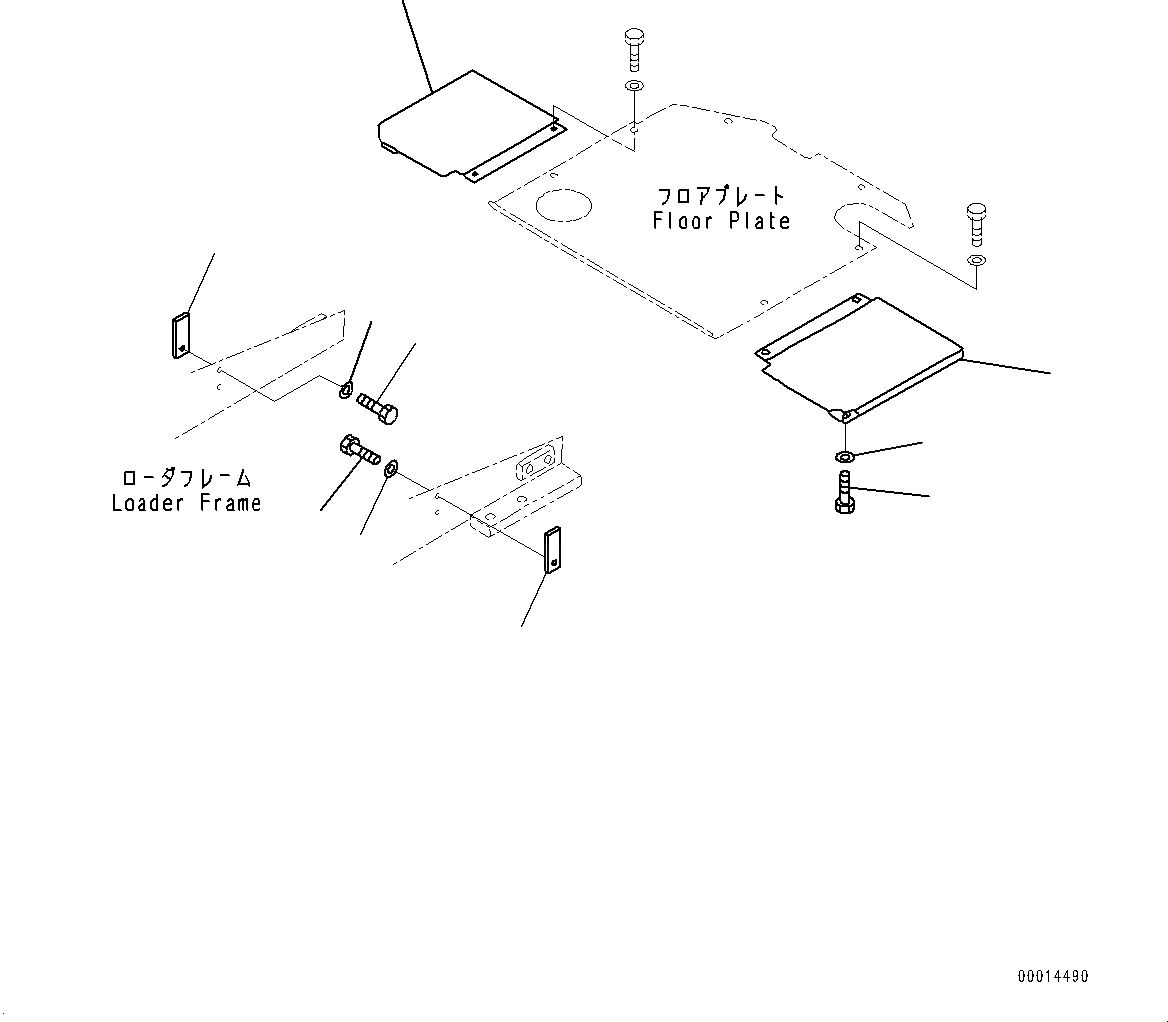 フロアプレート
Floor Plate

ローダフレーム
Loader Frame

00014490