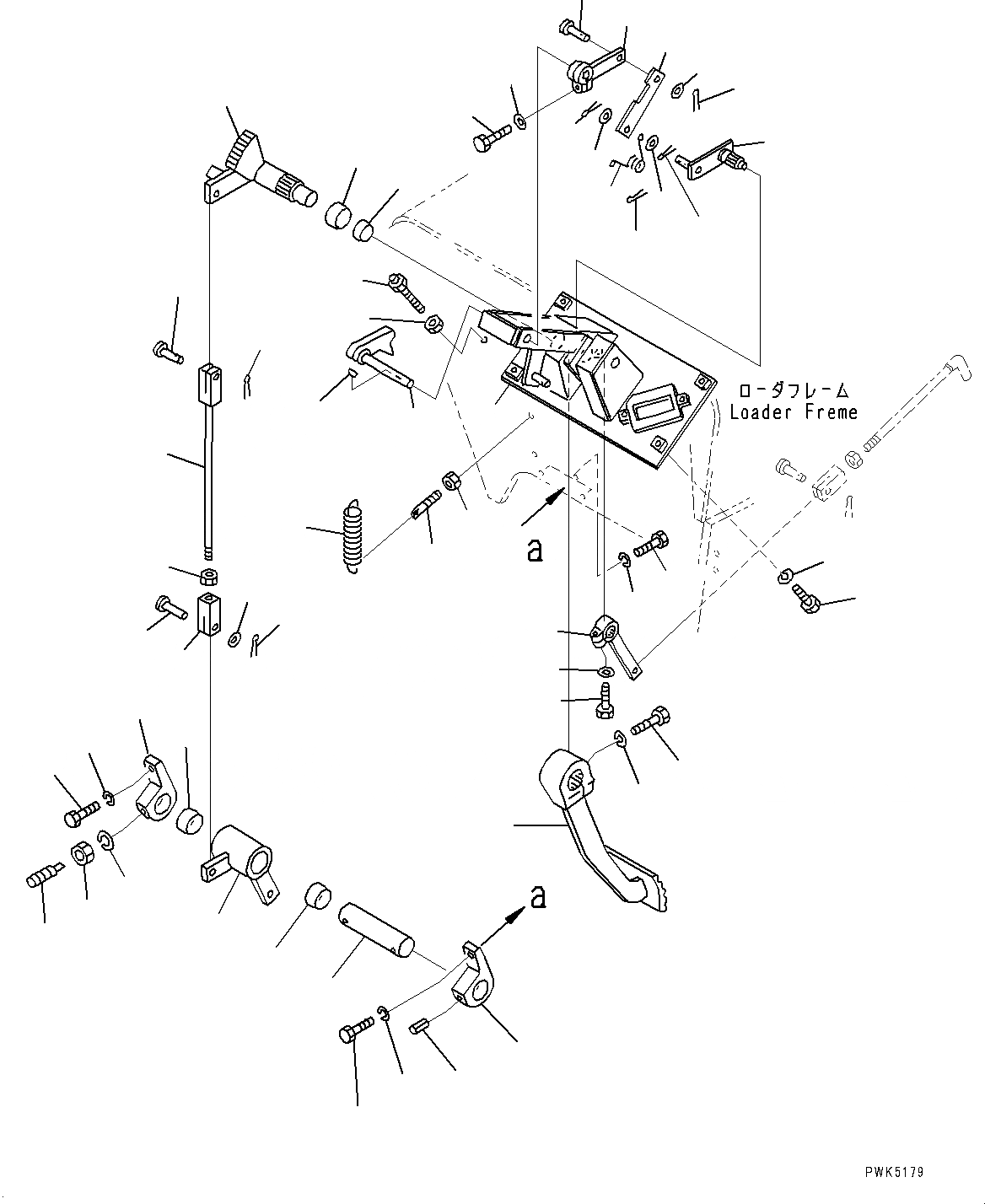 ローダフレーム
Loader Freme

a

a

PWK5179