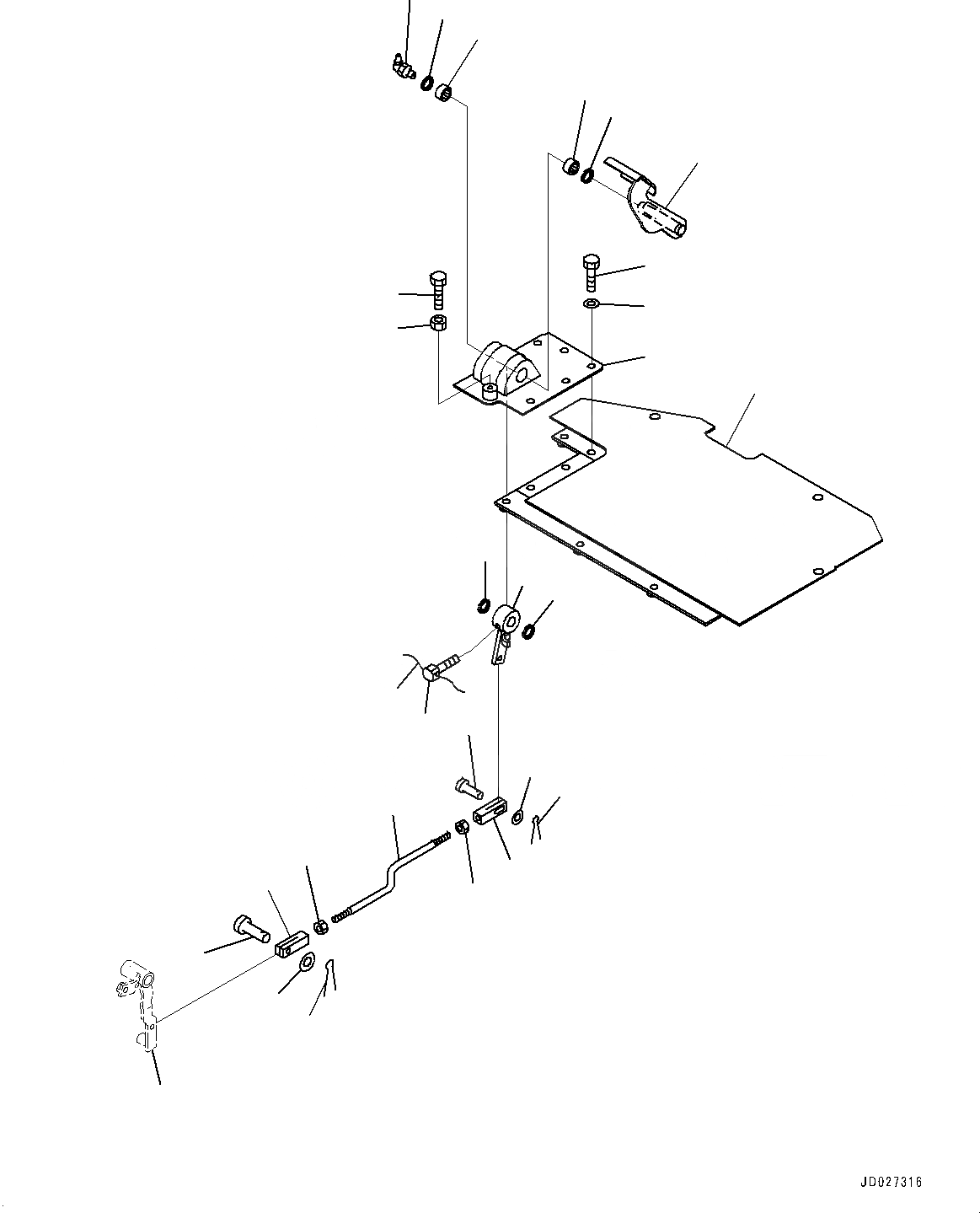 JD027316