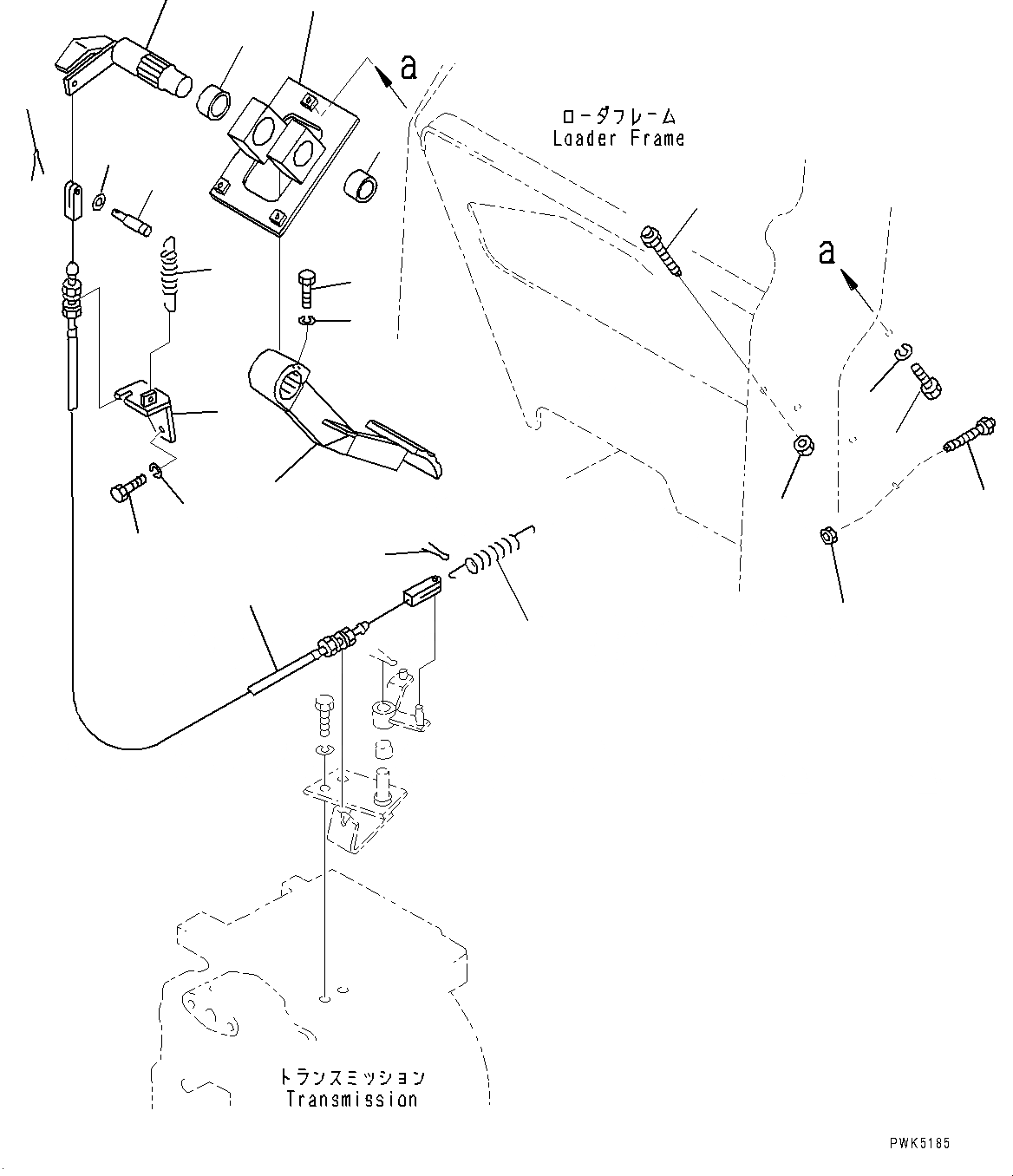 a

ローダフレーム
Loader Frame

a

トランスミッション
Transmission

PWK5185