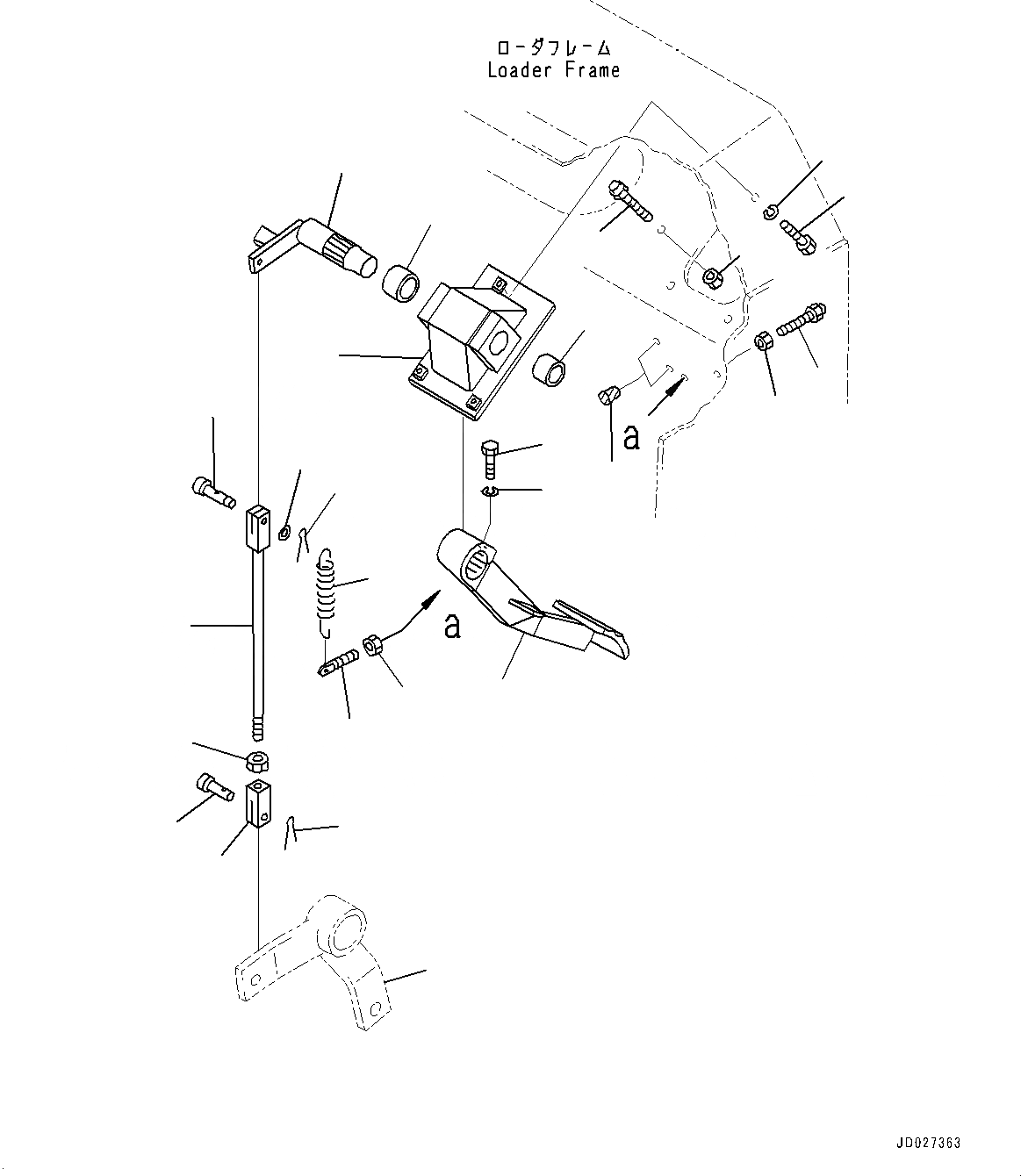 ローダフレーム
Loader Frame

a

a

JD027363