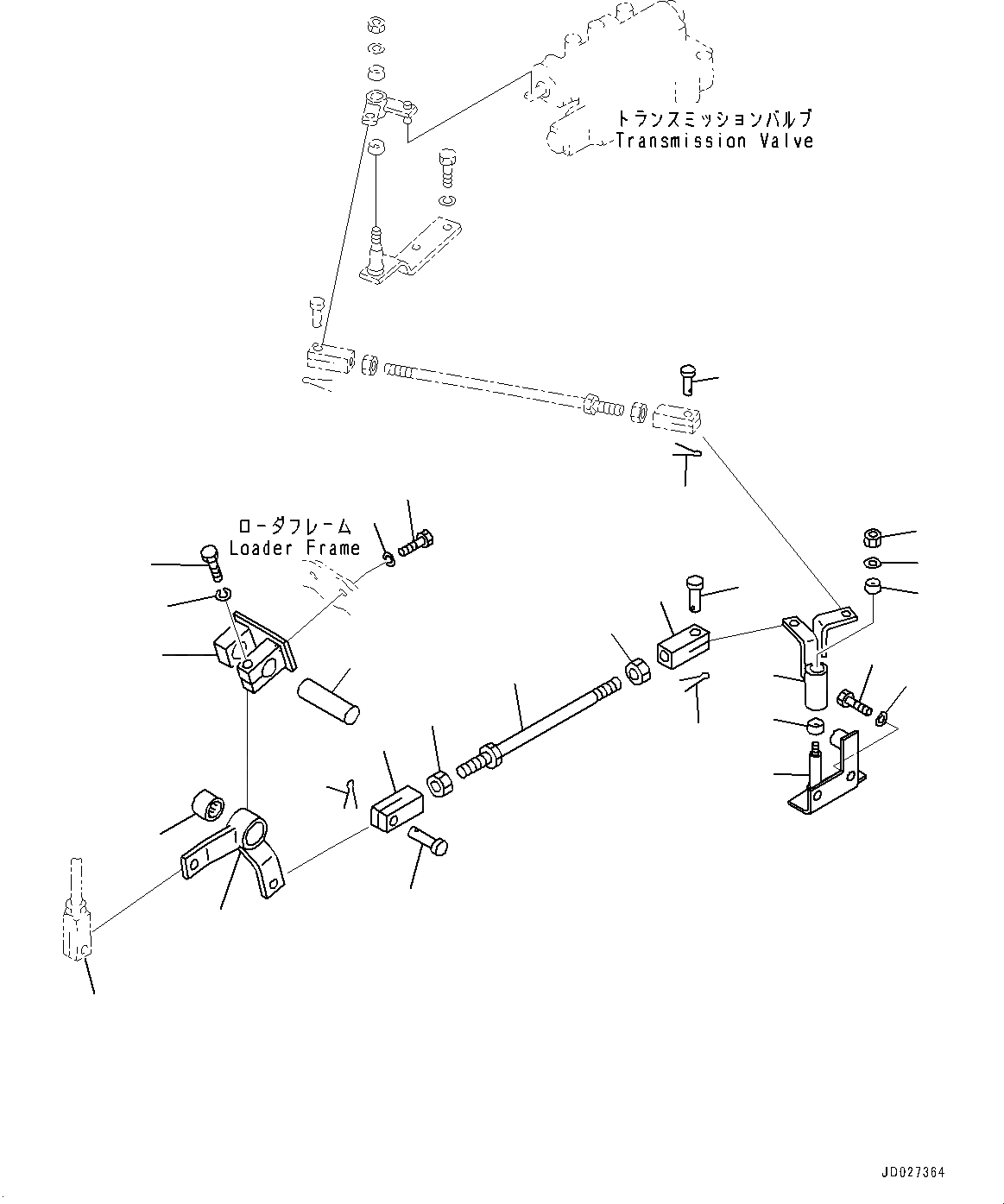 トランスミッションバルブ
Transmission Valve

ローダフレーム
Loader Frame

JD027364