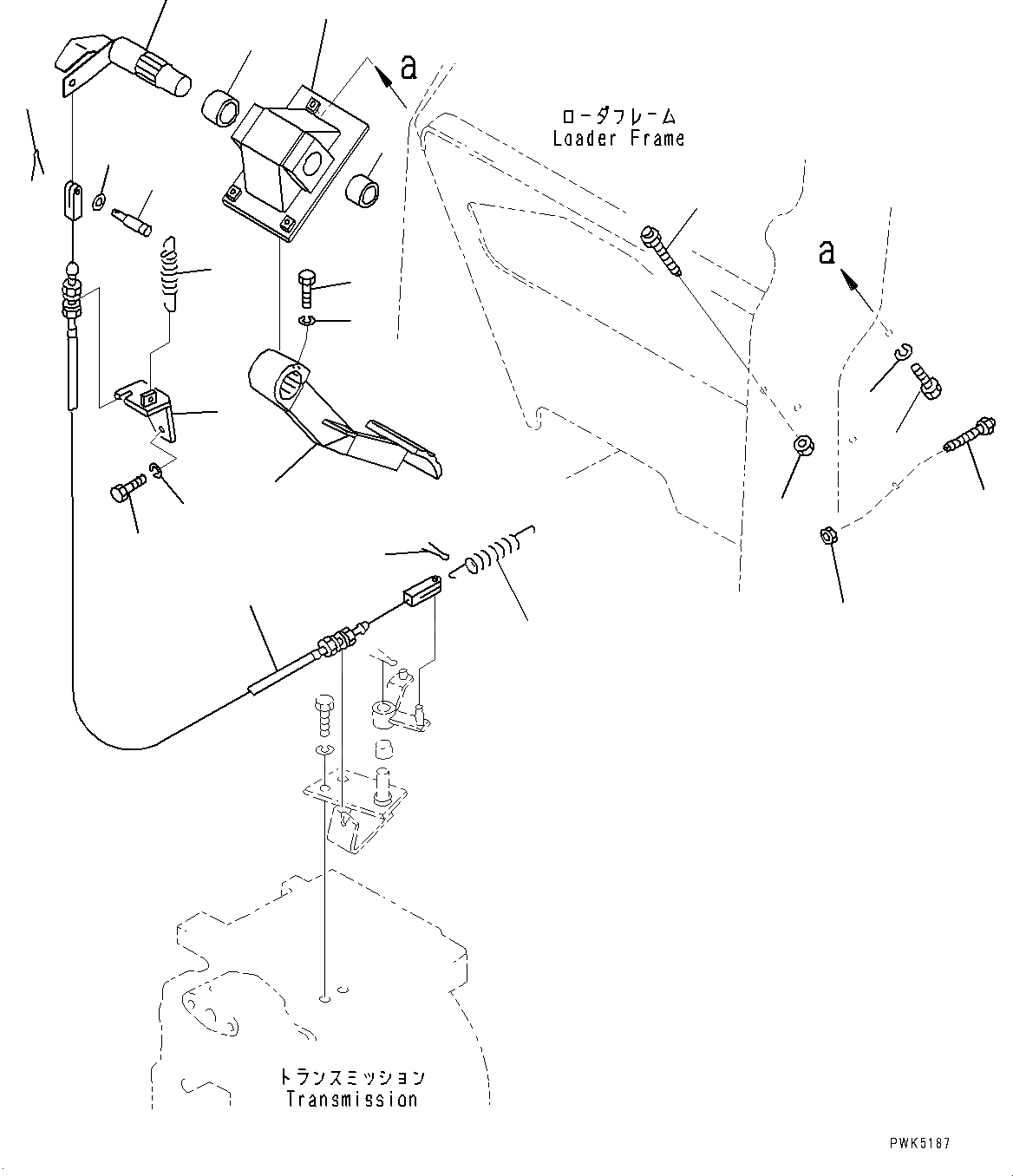 a

ローダフレーム
Loader Frame

a

トランスミッション
Transmission

PWK5187