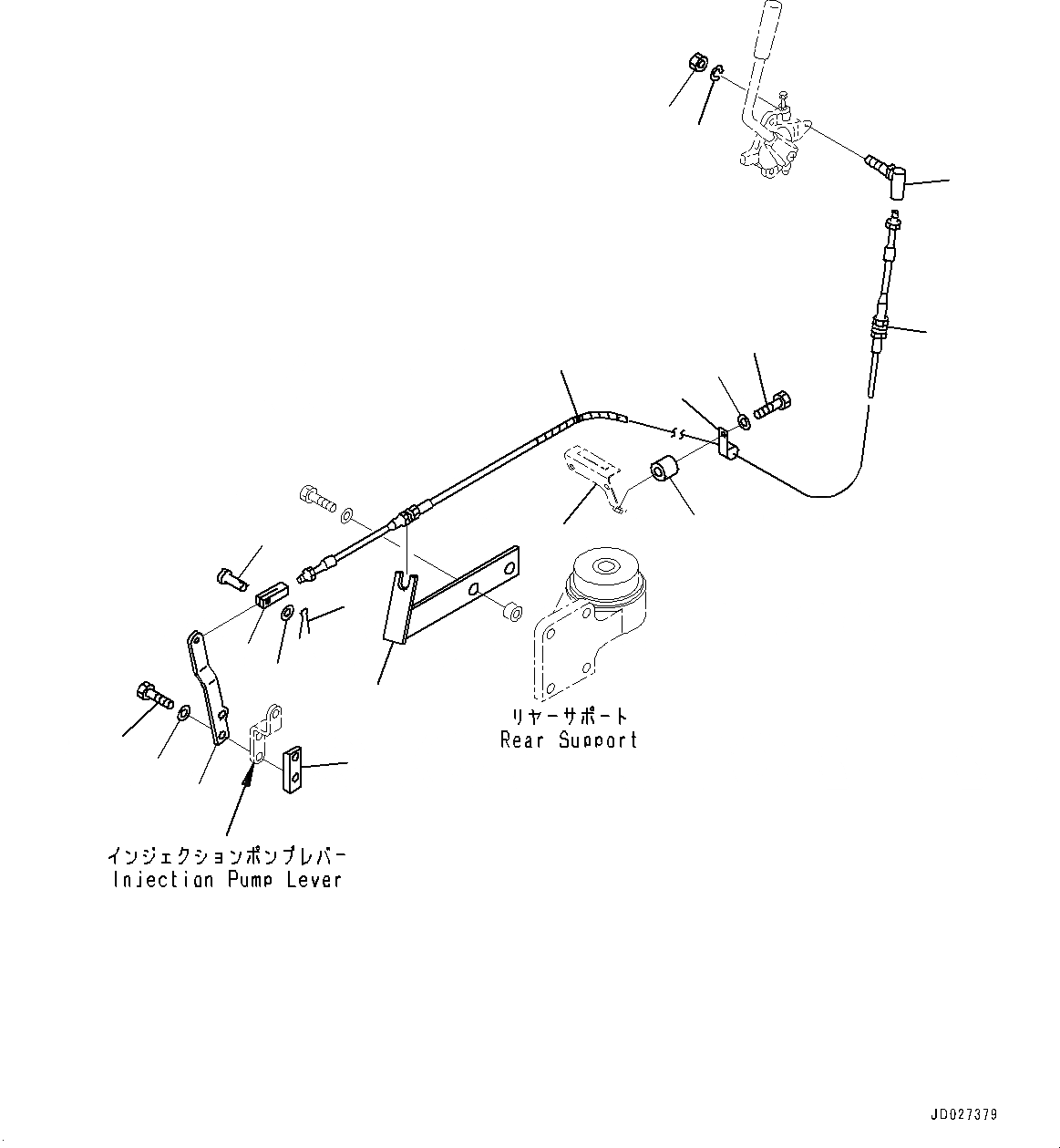 リヤーサポート
Rear Support

インジェクションポンプレバー
Injection Pump Lever

JD027379