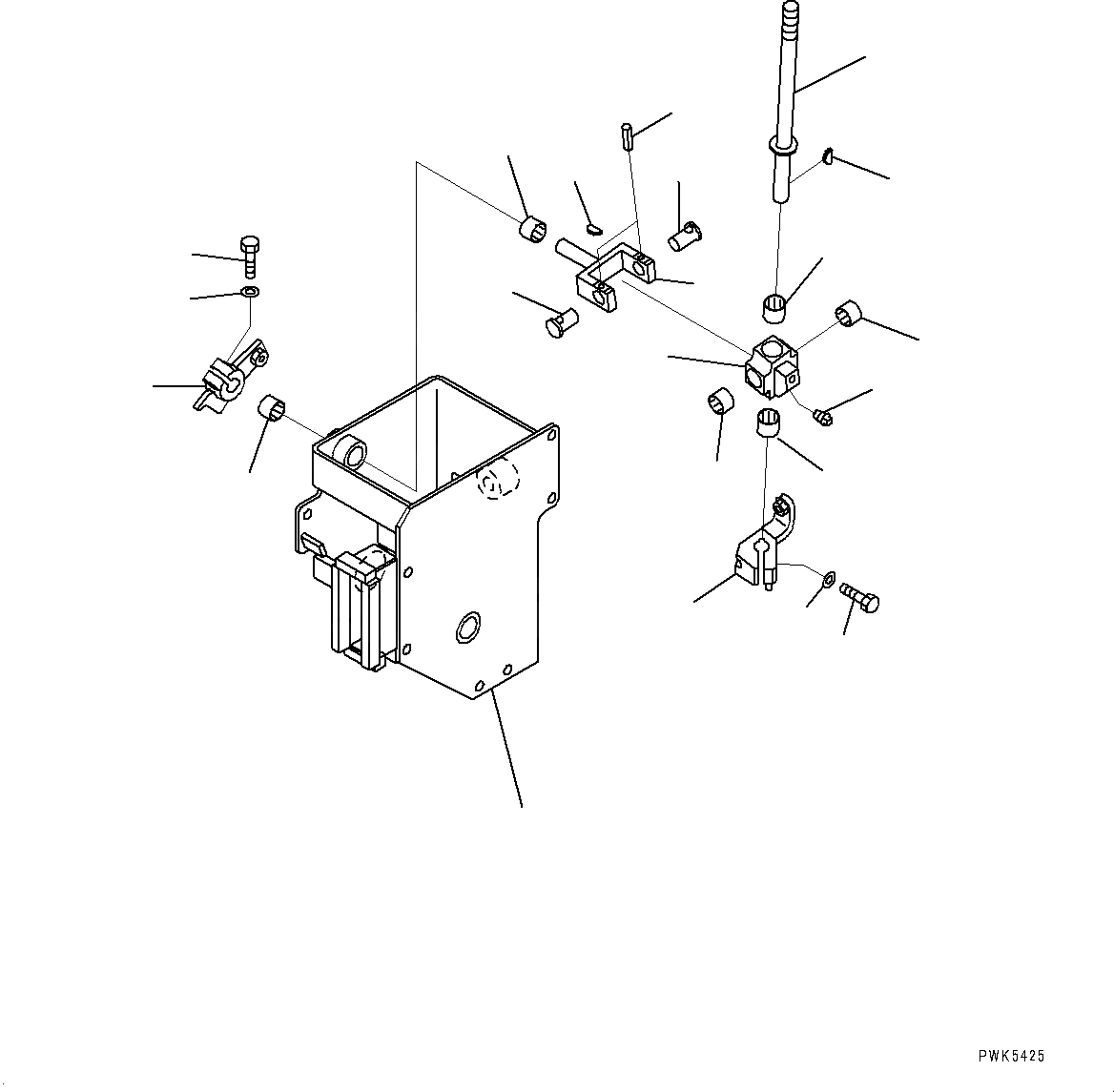 PWK5425