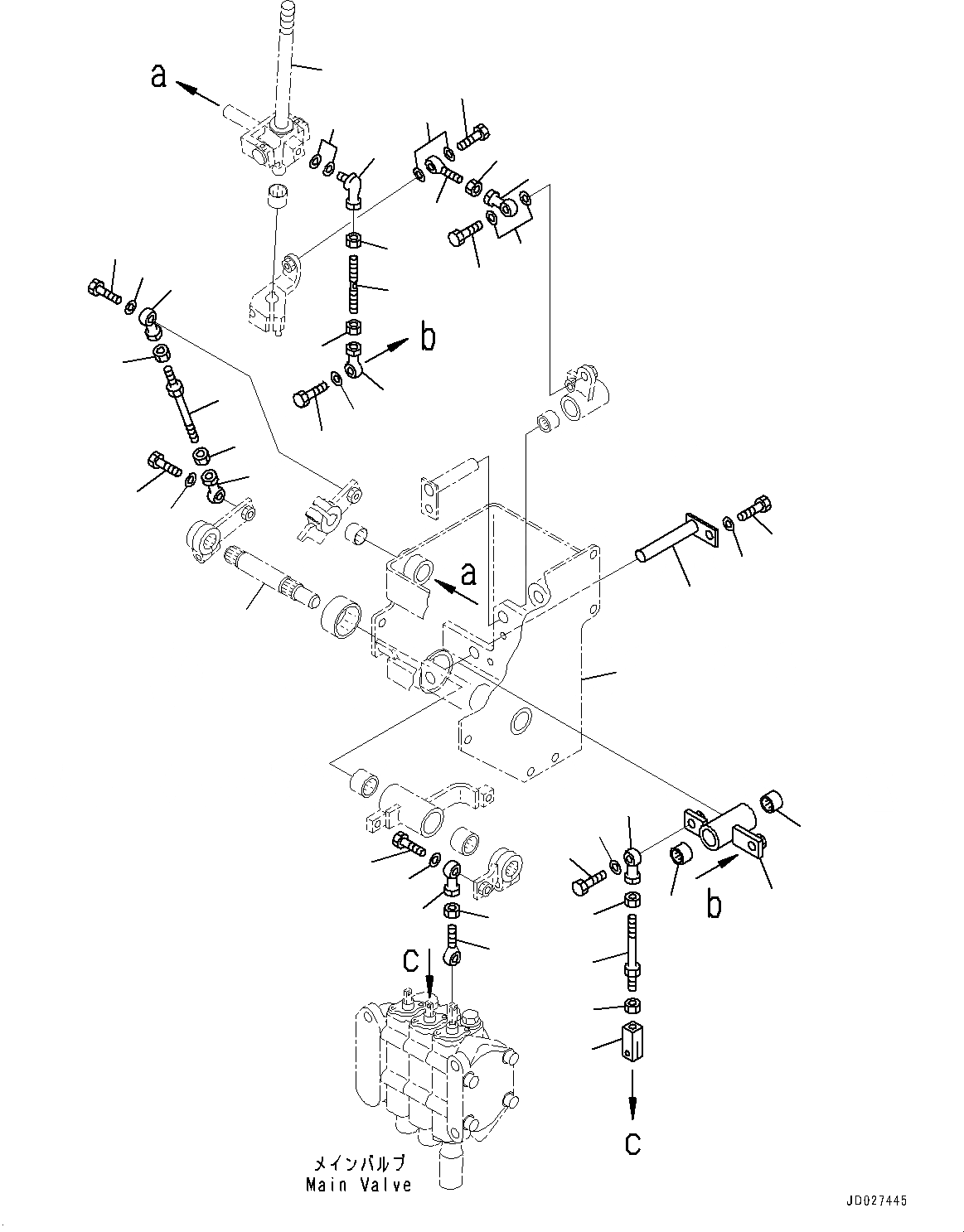 a

b

a

b

c

c

メインバルブ
Main Valve

JD027445