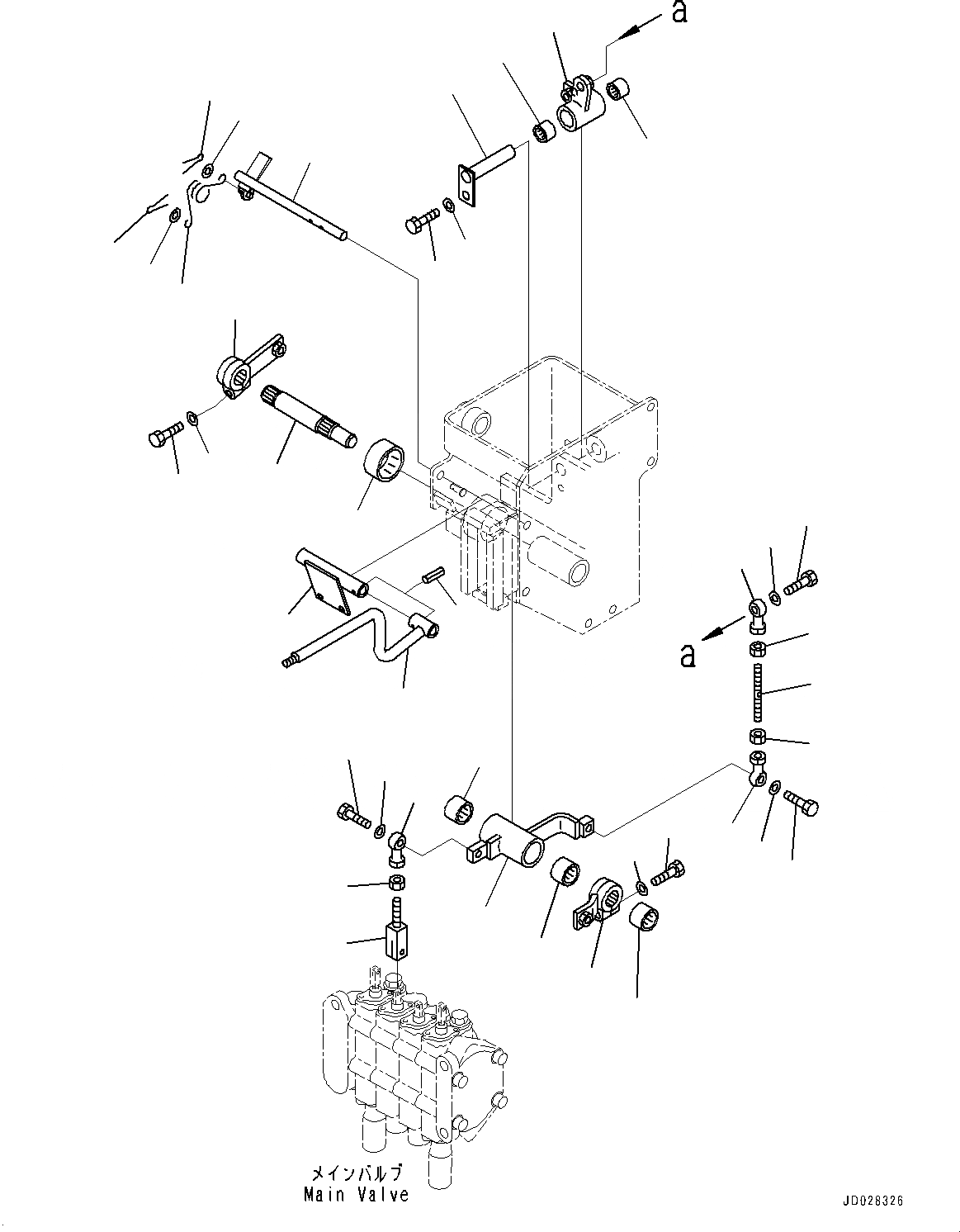 a

a

メインバルブ
Main Valve

JD028326