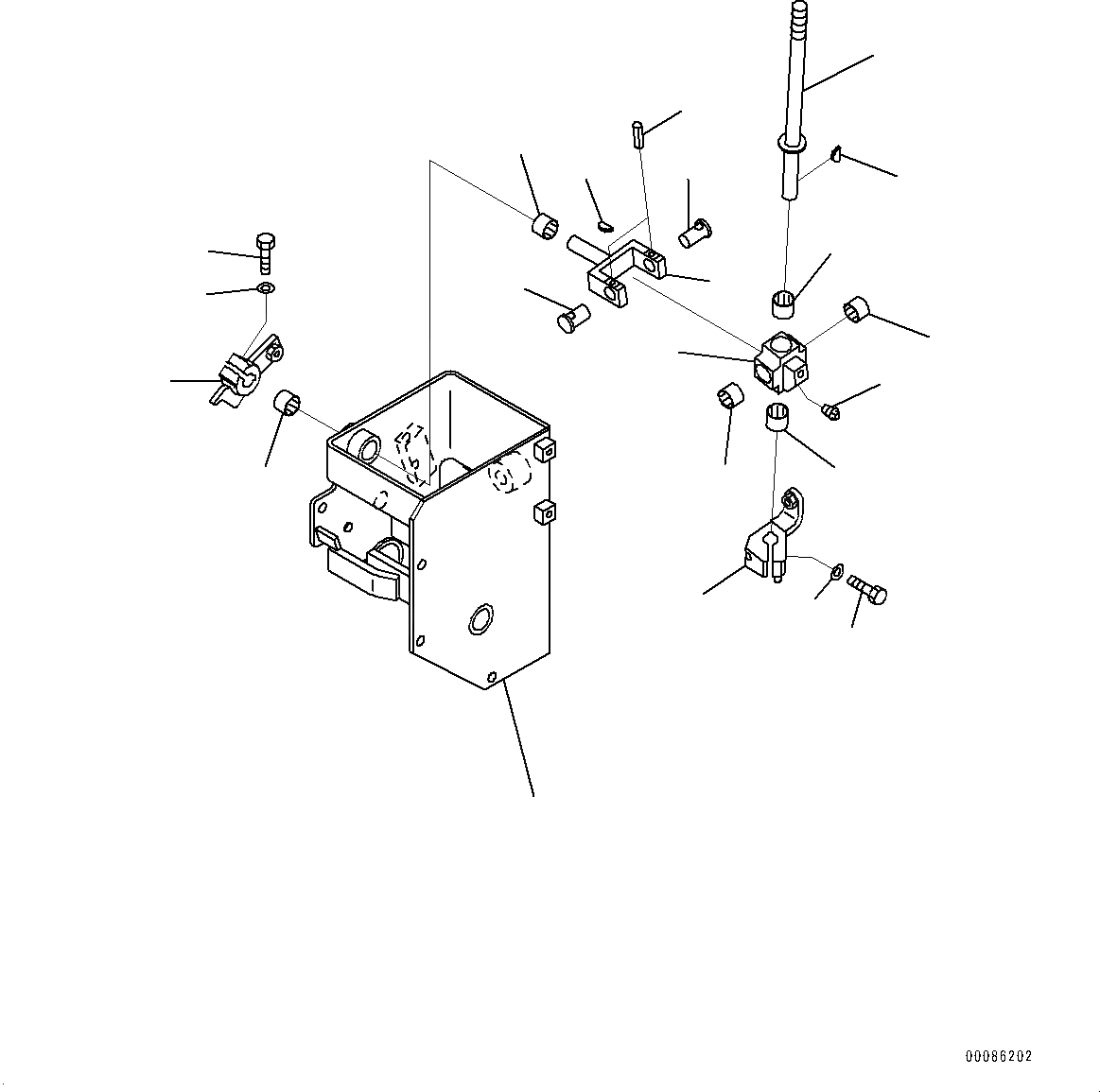 00086202