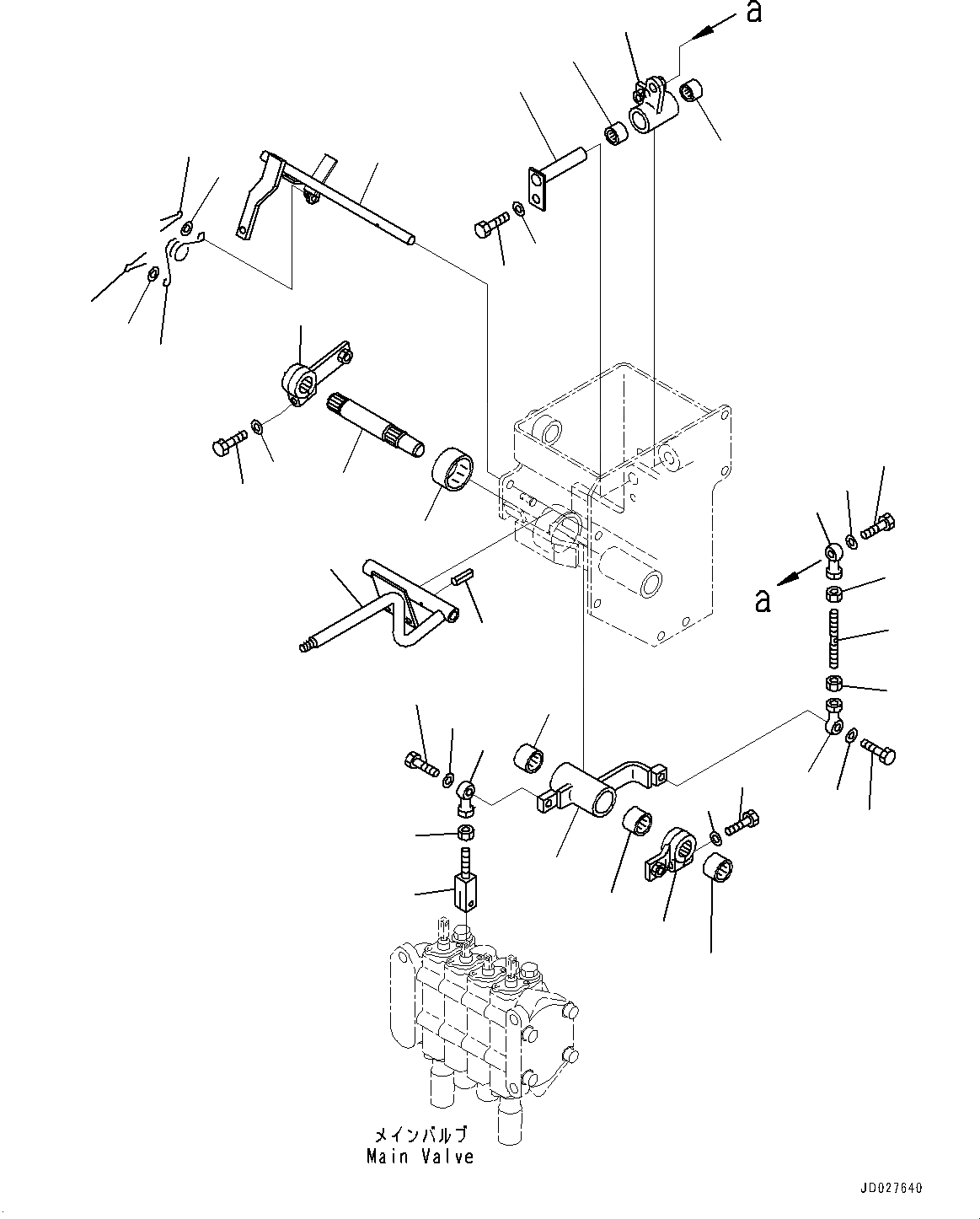 a

a

メインバルブ
Main Valve

JD027640