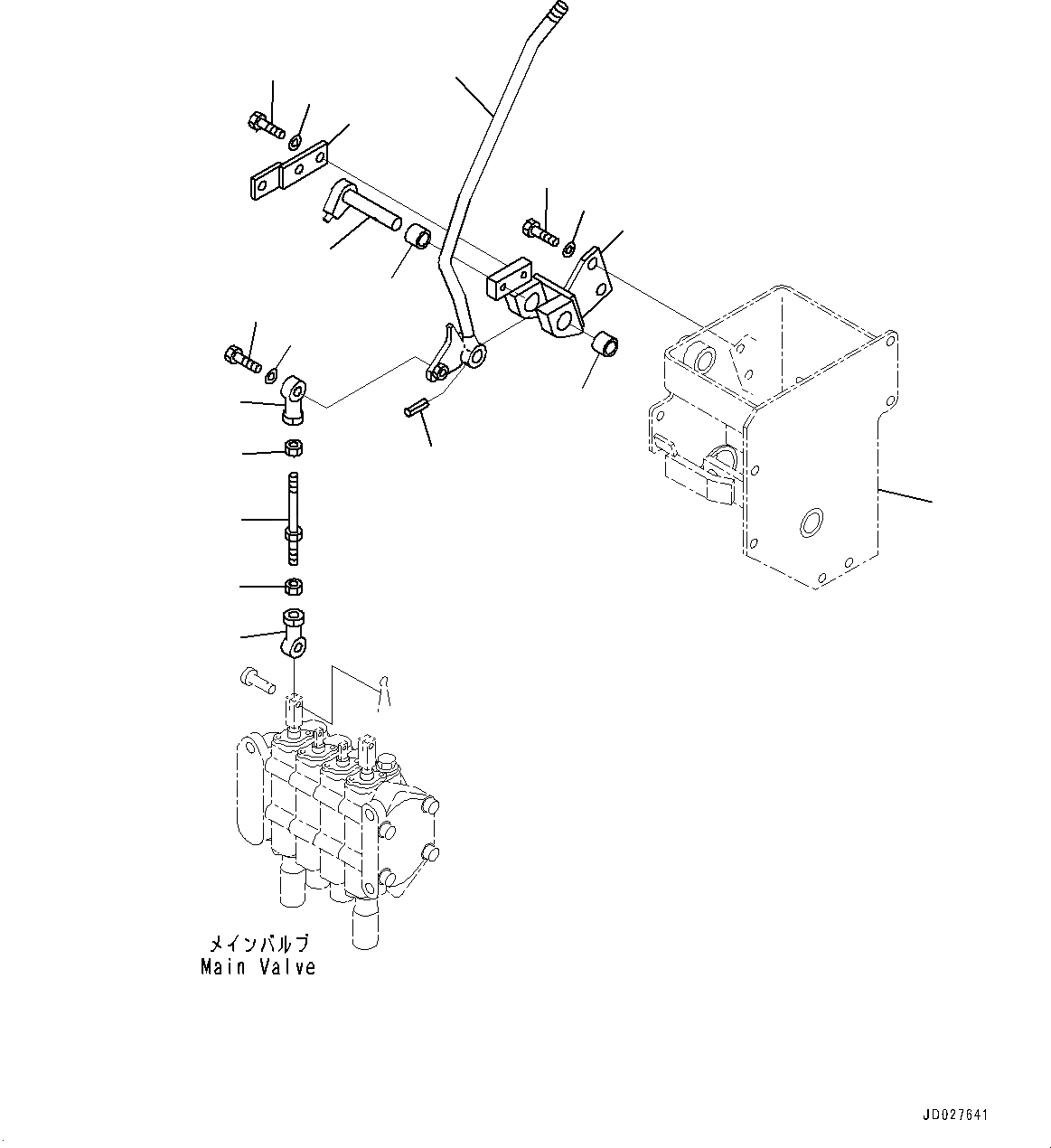 メインバルブ
Main Valve

JD027641