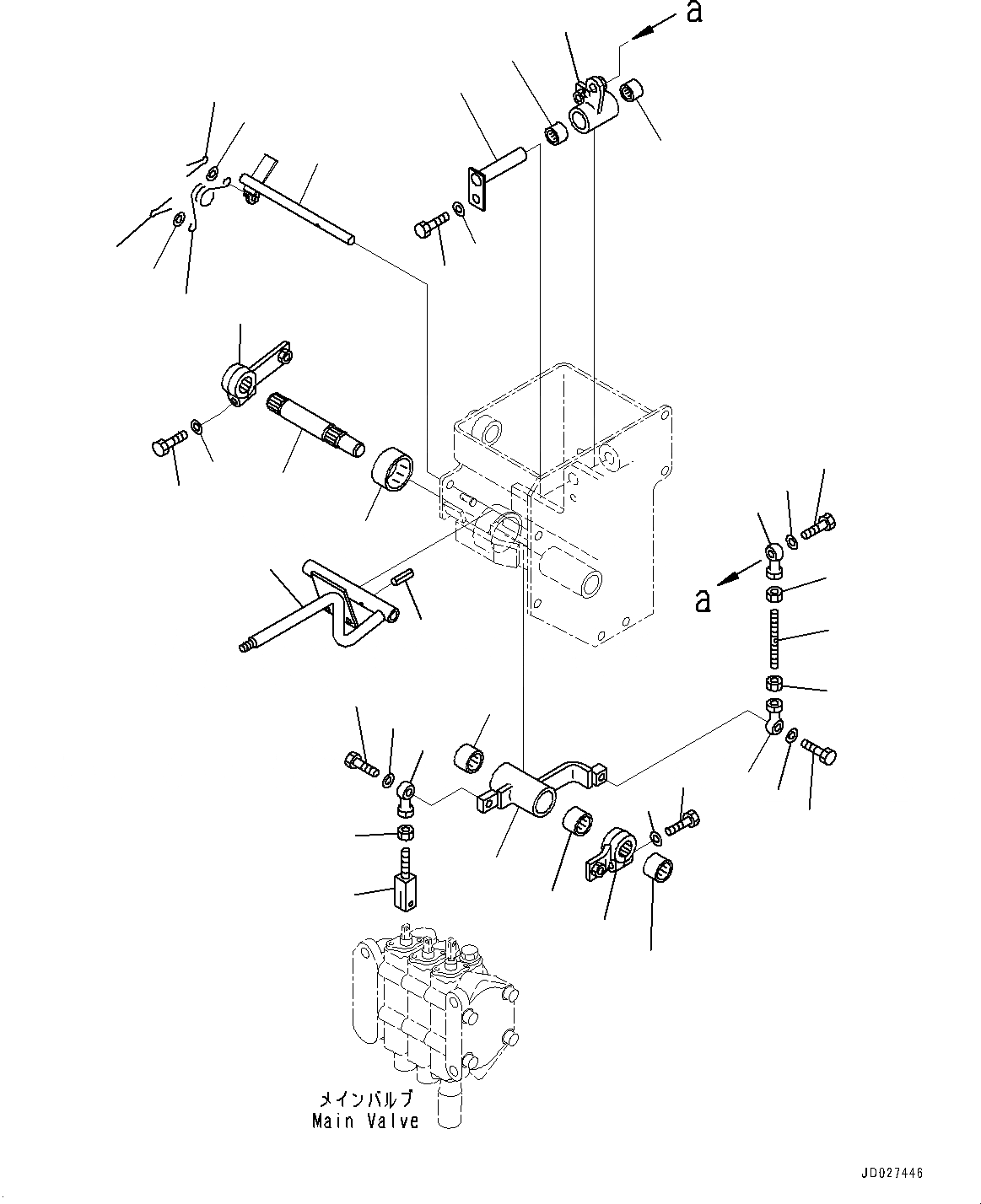 a

a

メインバルブ
Main Valve

JD027446