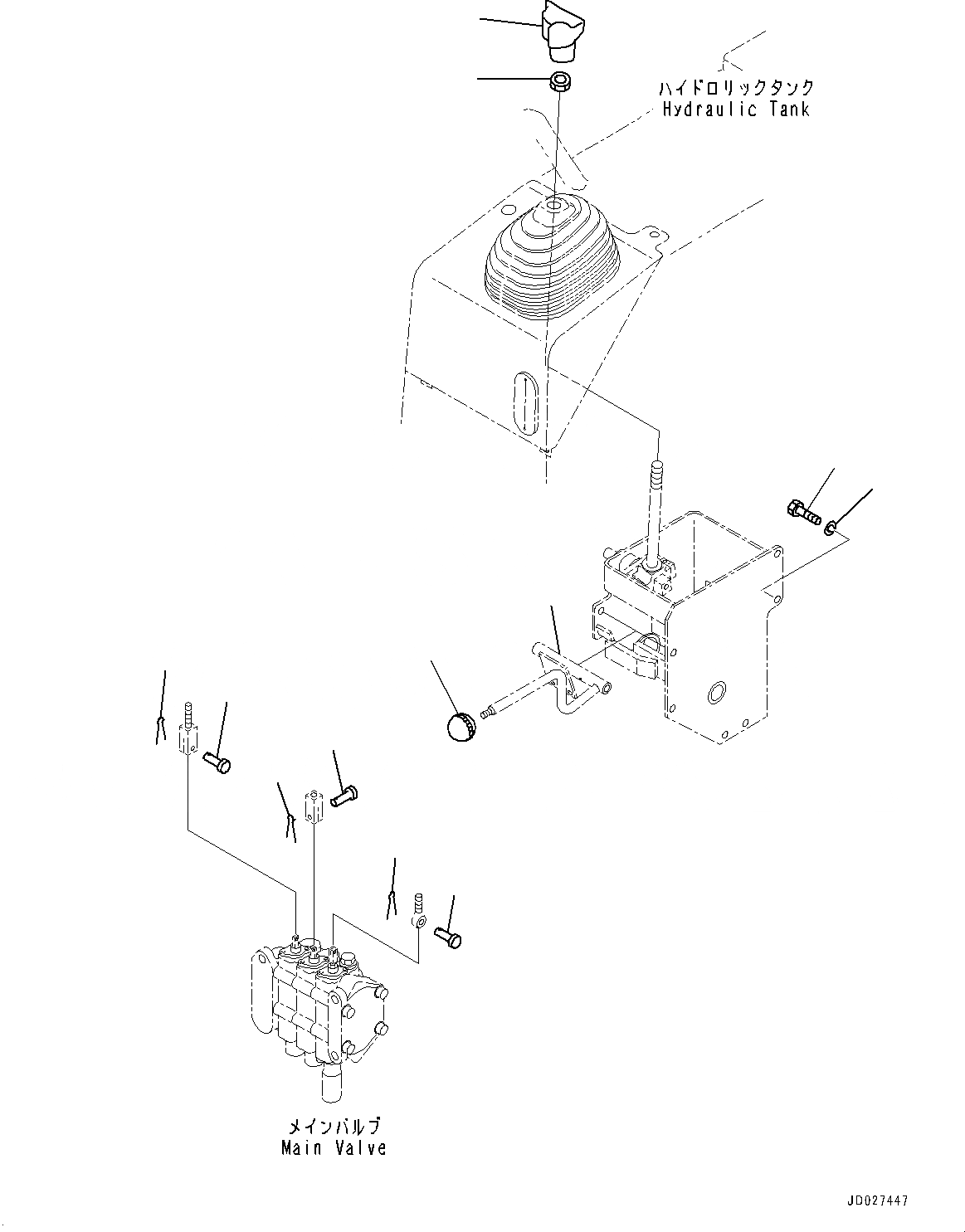 ハイドロリックタンク
Hydraulic Tank

メインバルブ
Main Valve

JD027447